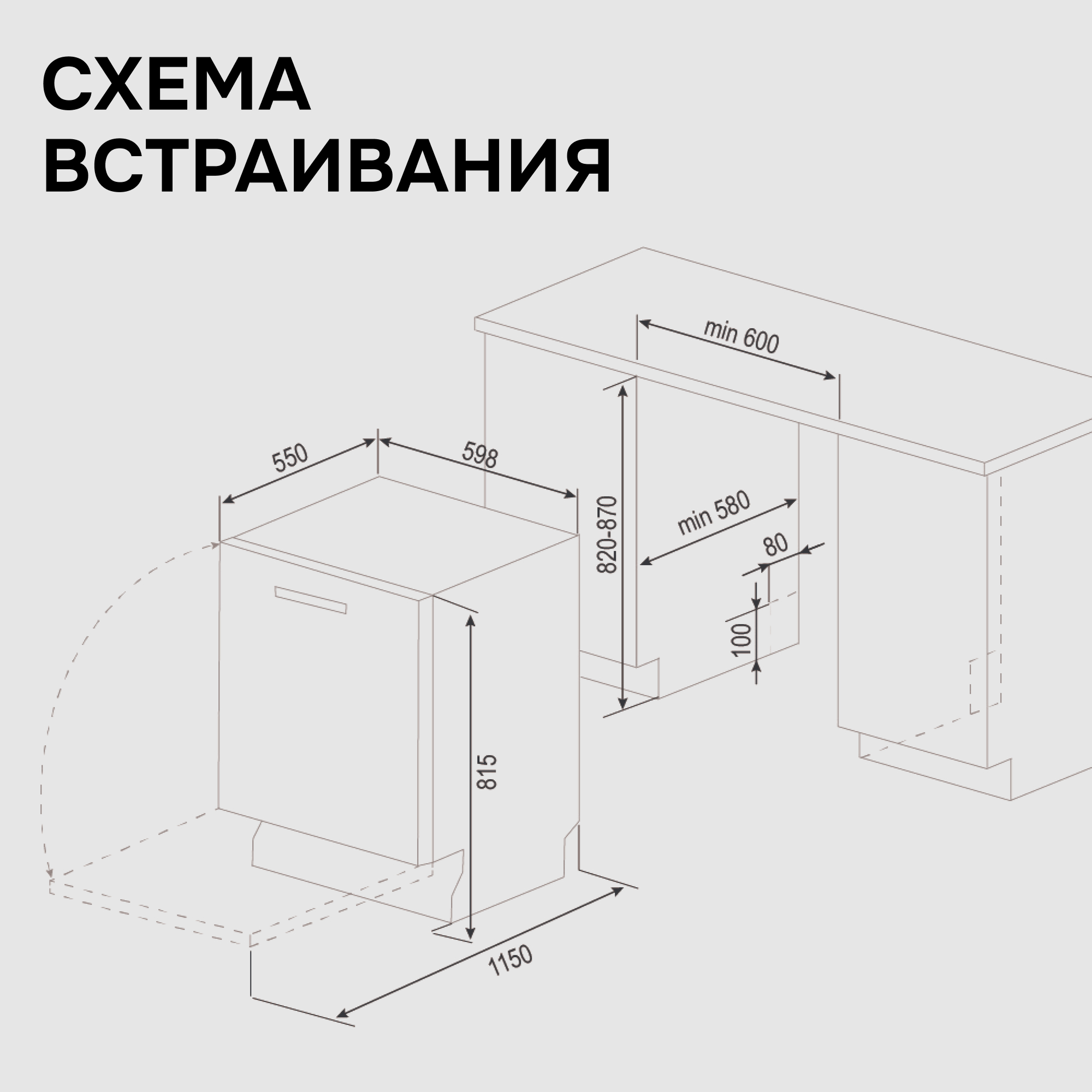 СХЕМА
ВСТРАИВАНИЯ

min 600
550
598
820-870
min 580
80
100
815
1150