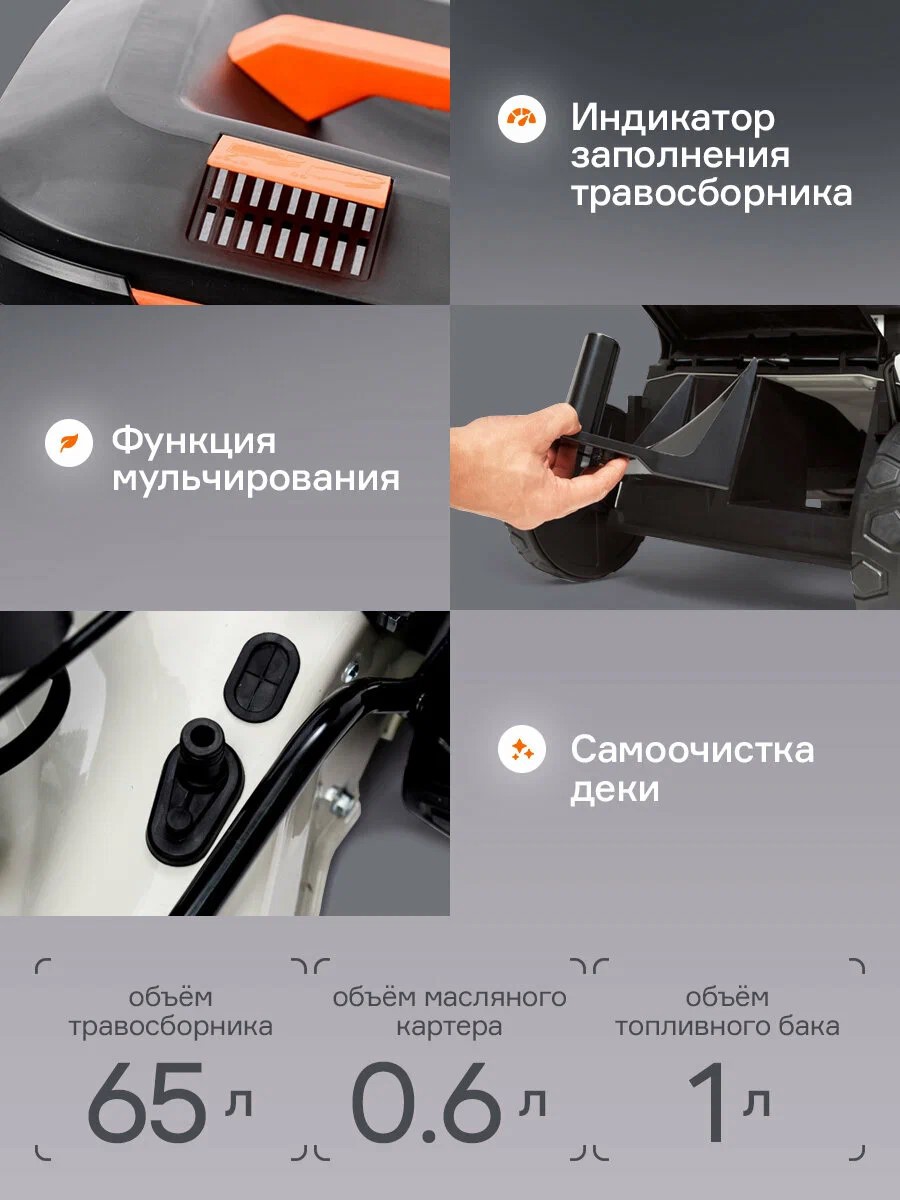 Индикатор заполнения травосборника

Функция мульчирования

Самоочистка деки

объём травосборника
65 л

объём масляного картера
0.6 л

объём топливного бака
1 л