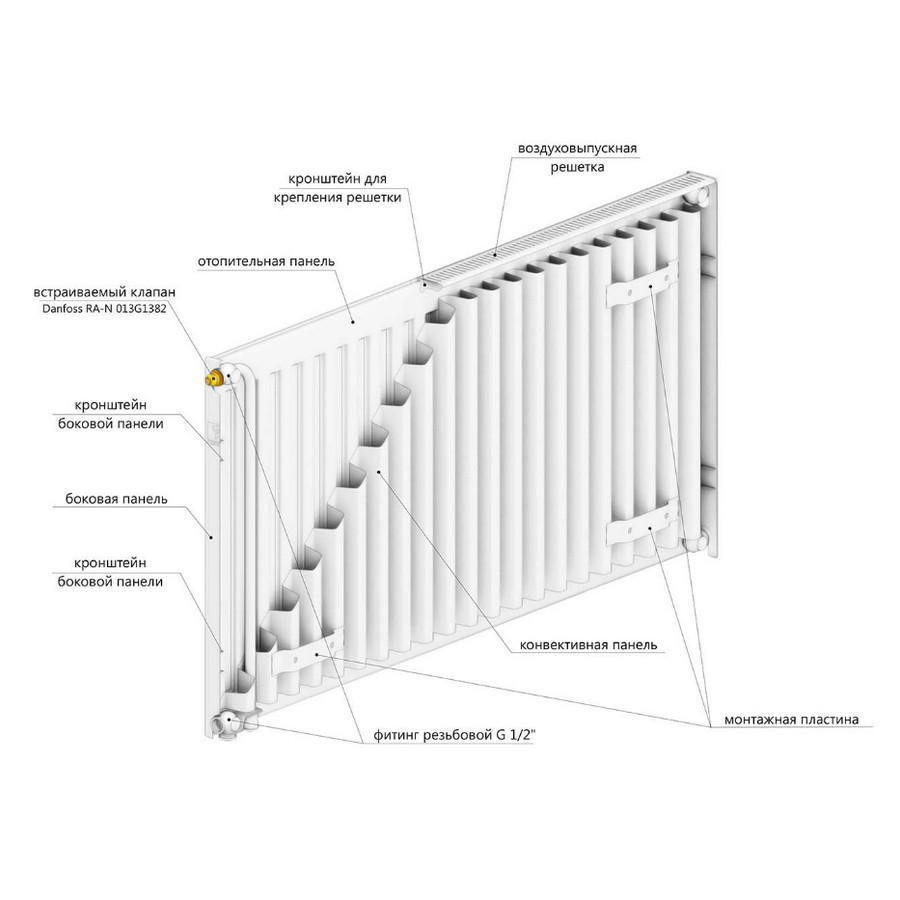 воздуховыпускная решетка

кронштейн для крепления решетки

отопительная панель

встраиваемый клапан
Danfoss RA-N 013G1382

кронштейн
боковой панели

боковая панель

кронштейн
боковой панели

конвективная панель

монтажная пластина

фитинг резьбовой G 1/2"