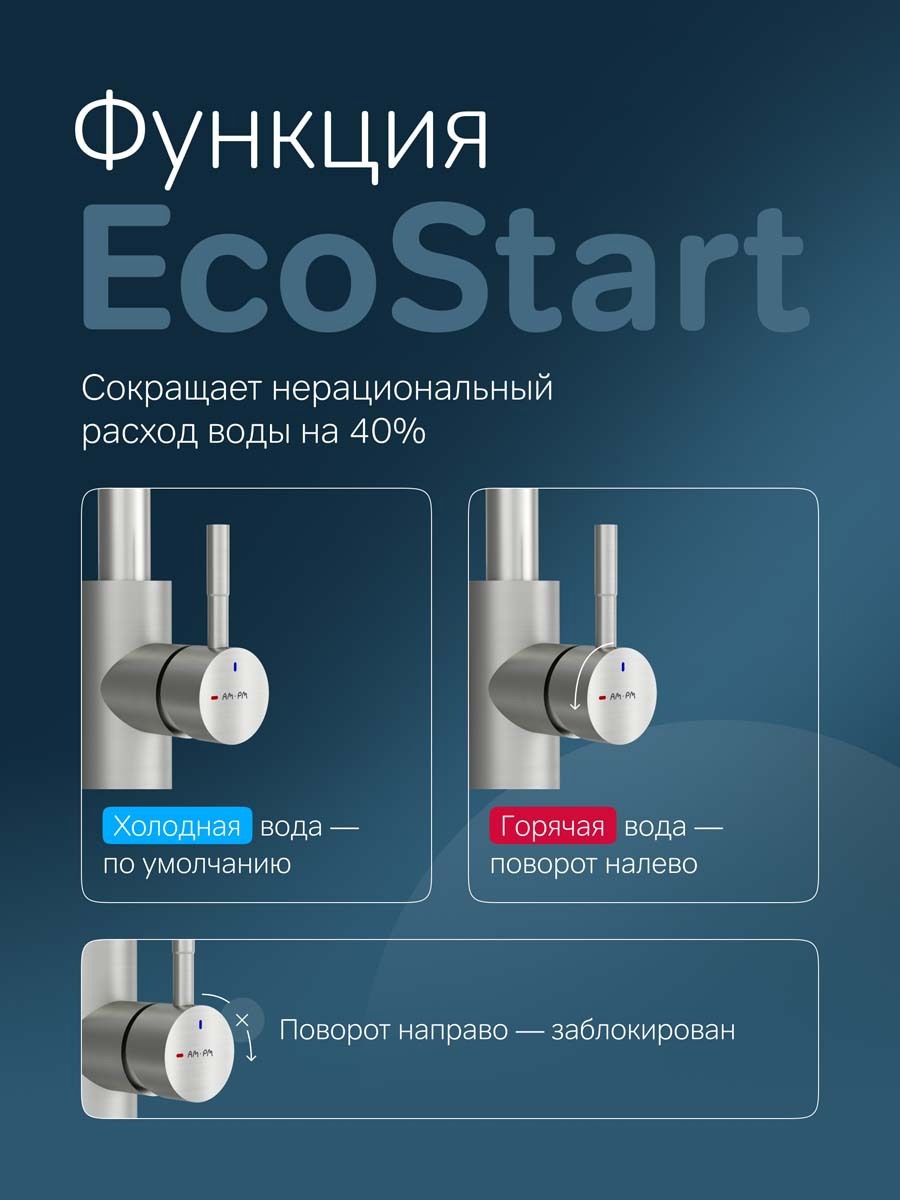 Функция
EcoStart

Сокращает нерациональный расход воды на 40%

AM·PM

Холодная вода — по умолчанию

AM·PM

Горячая вода — поворот налево

AM·PM

Поворот направо — заблокирован