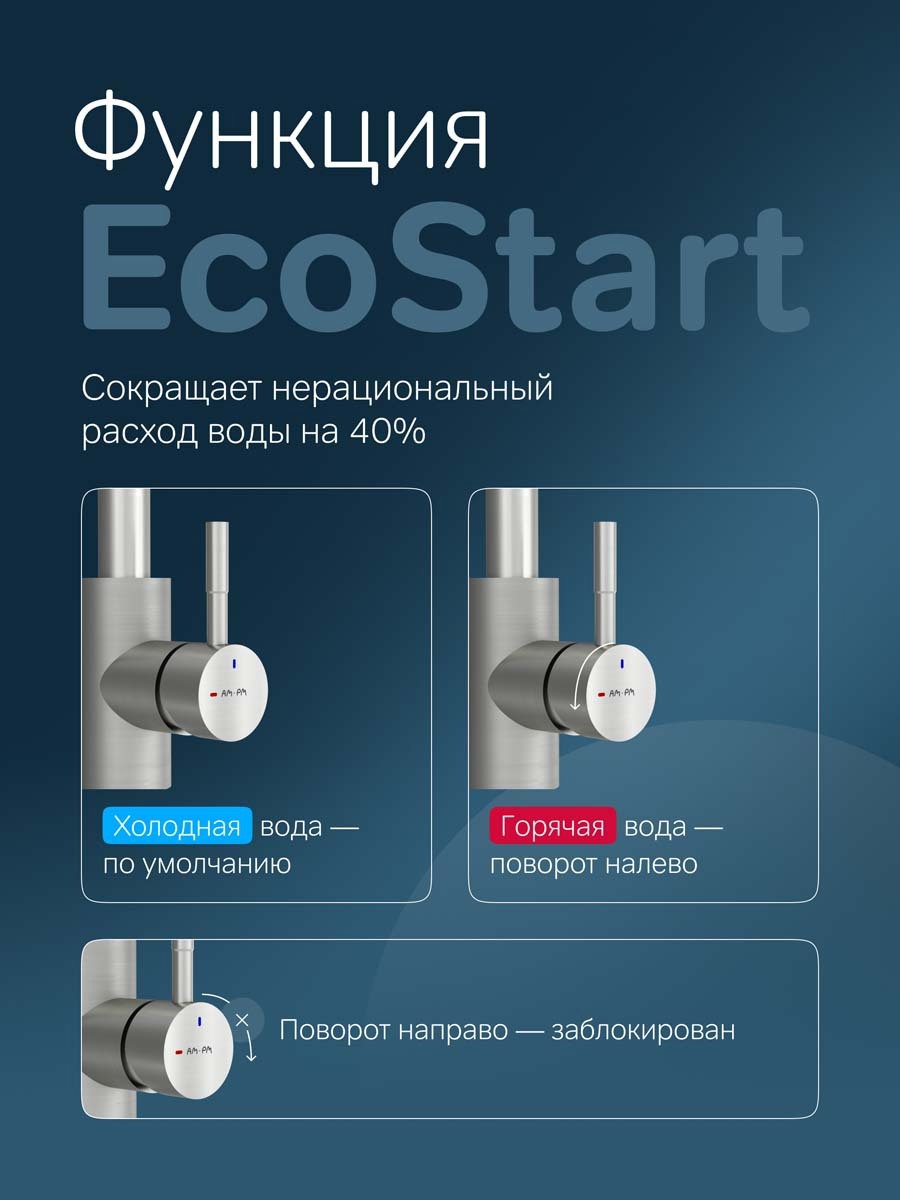 Функция
EcoStart

Сокращает нерациональный расход воды на 40%

AM·PM

Холодная вода — по умолчанию

AM·PM

Горячая вода — поворот налево

AM·PM

Поворот направо — заблокирован