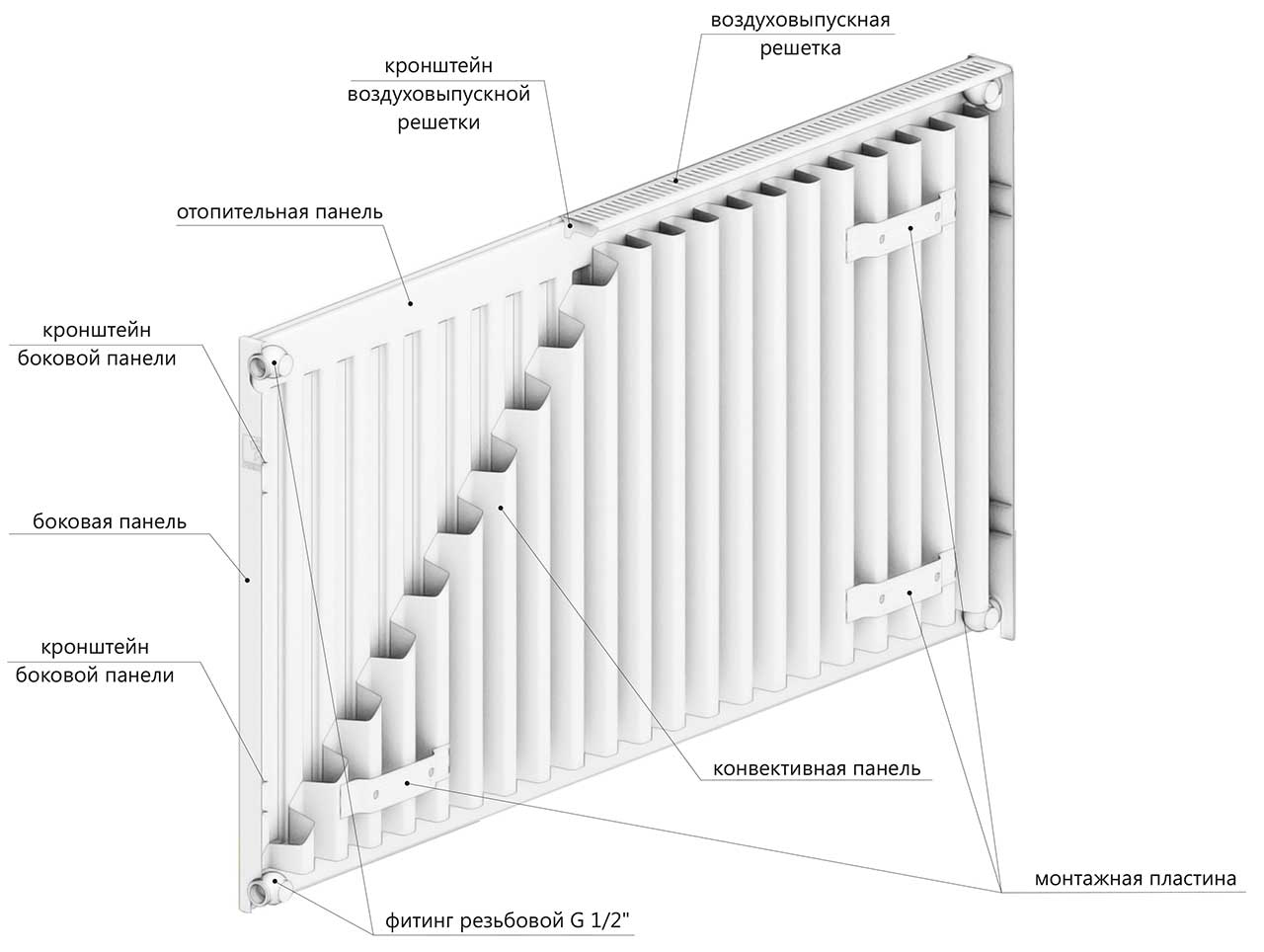 воздуховыпускная решетка

кронштейн воздуховыпускной решетки

отопительная панель

кронштейн боковой панели

боковая панель

кронштейн боковой панели

конвективная панель

монтажная пластина

фитинг резьбовой G 1/2"