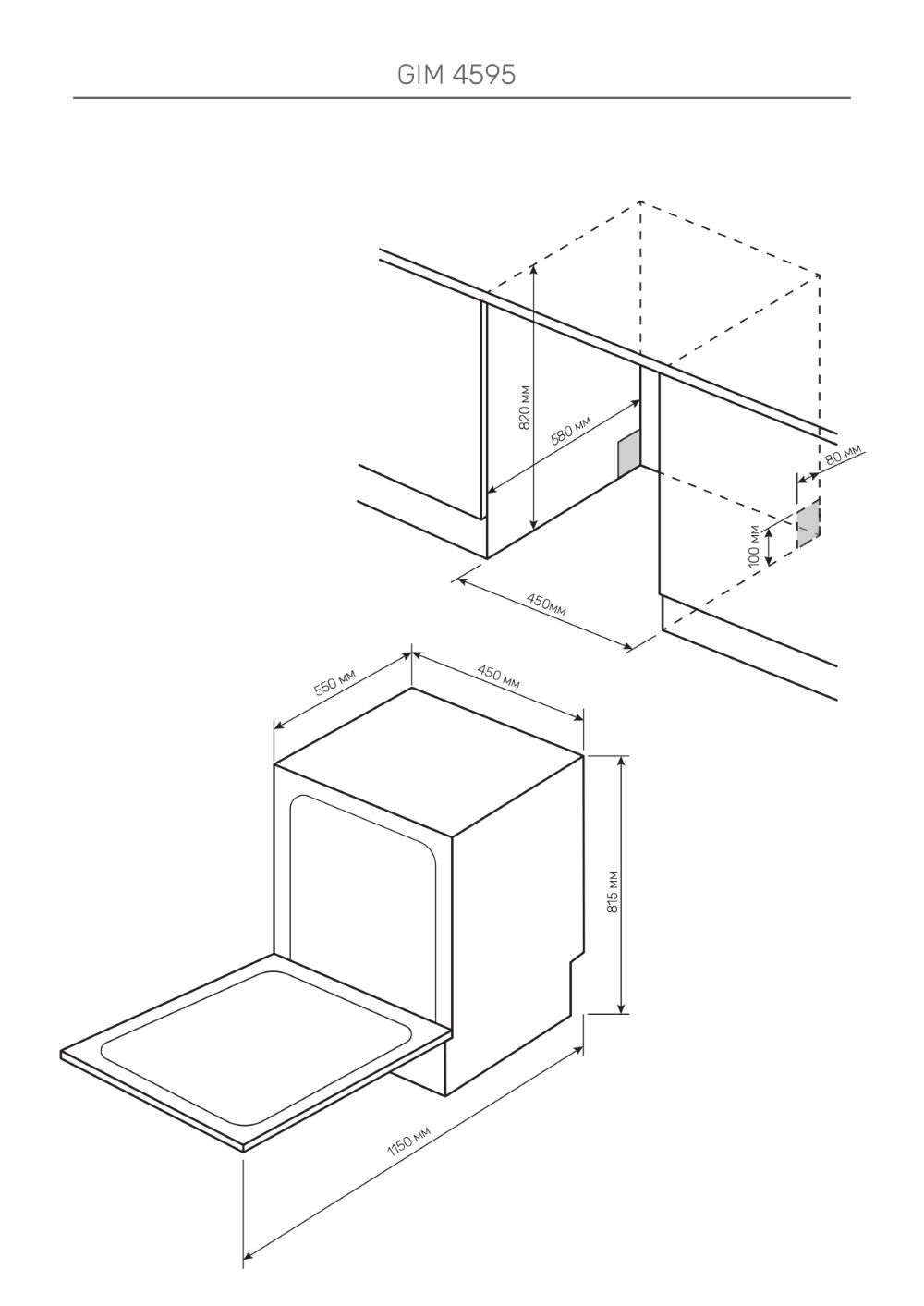 GIM 4595

820 мм

580 мм

80 мм

100 мм

450мм

550 мм

450 мм

815 мм

1150 мм