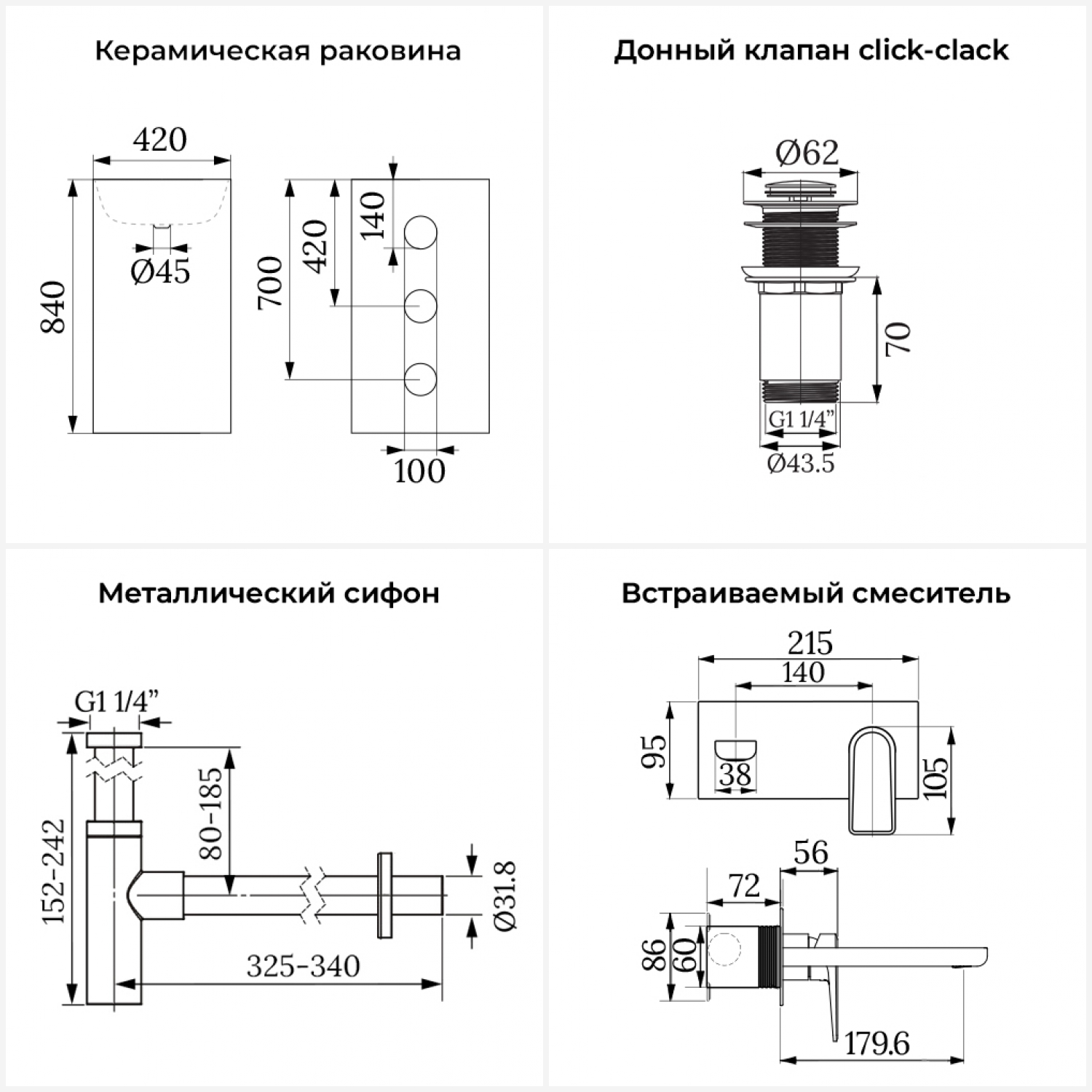 Керамическая раковина

420

840

Ø45

700

420

140

100

Донный клапан click-clack

Ø62

70

G1 1/4”

Ø43.5

Металлический сифон

G1 1/4”

152-242

80-185

Ø31.8

325-340

Встраиваемый смеситель

215

140

95

38

105

56

72

86

60

179.6