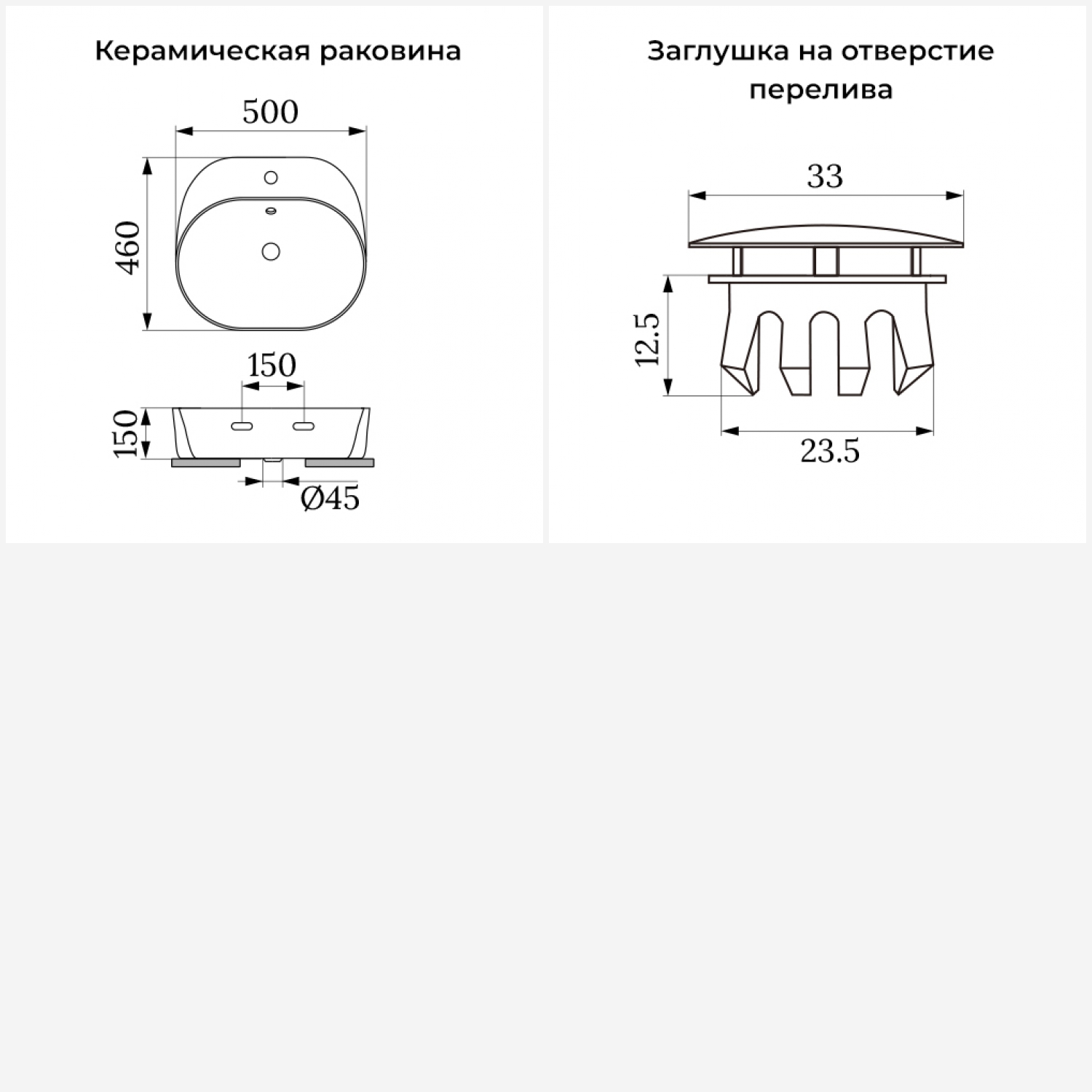 Керамическая раковина

500

460

150

150

Ø45

Заглушка на отверстие перелива

33

12.5

23.5