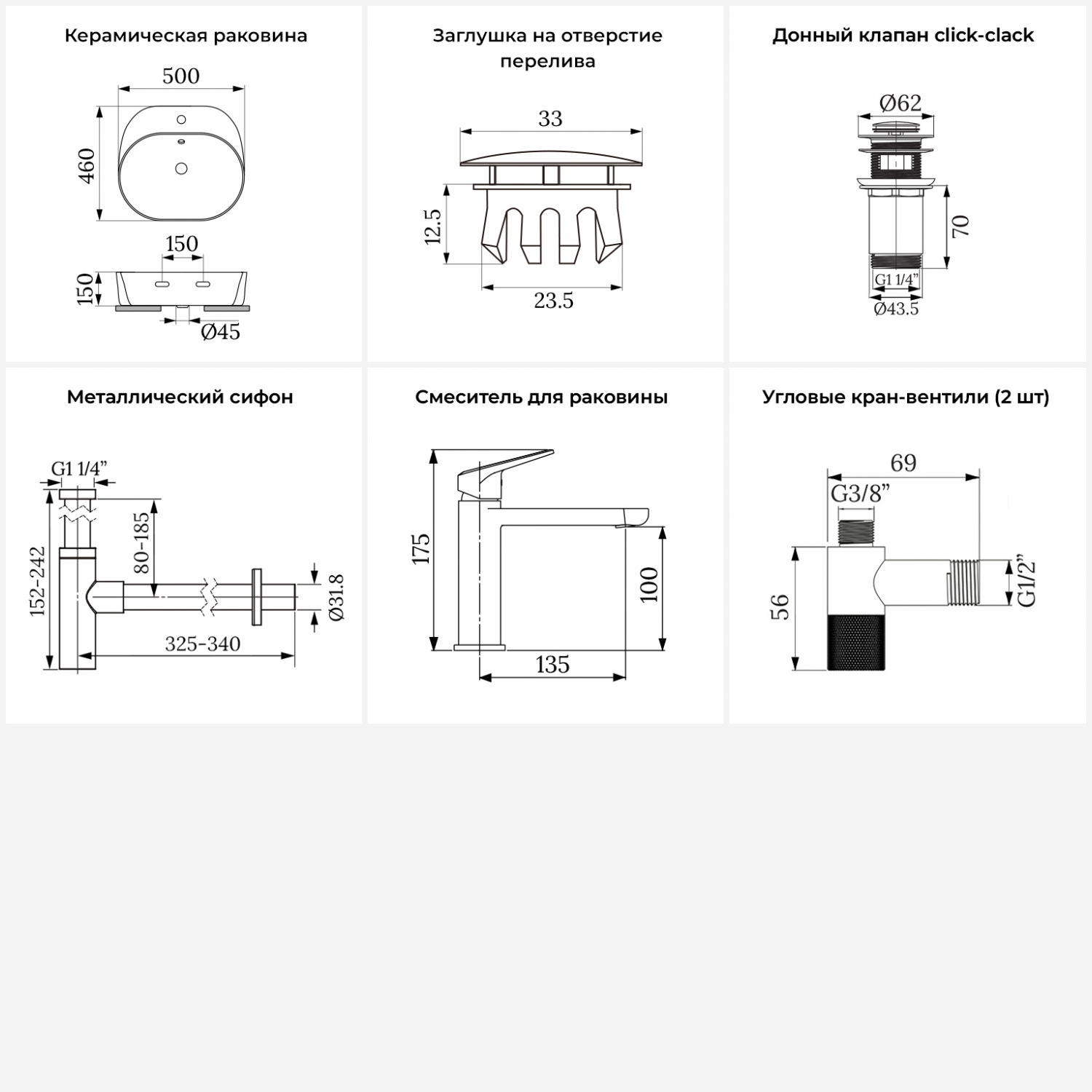 Керамическая раковина

500

460

150

150

Ø45

Заглушка на отверстие перелива

33

12.5

23.5

Донный клапан click-clack

Ø62

70

G1 1/4”

Ø43.5

Металлический сифон

G1 1/4”

152-242

80-185

Ø31.8

325-340

Смеситель для раковины

175

100

135

Угловые кран-вентили (2 шт)

69

G3/8”

56

G1/2”