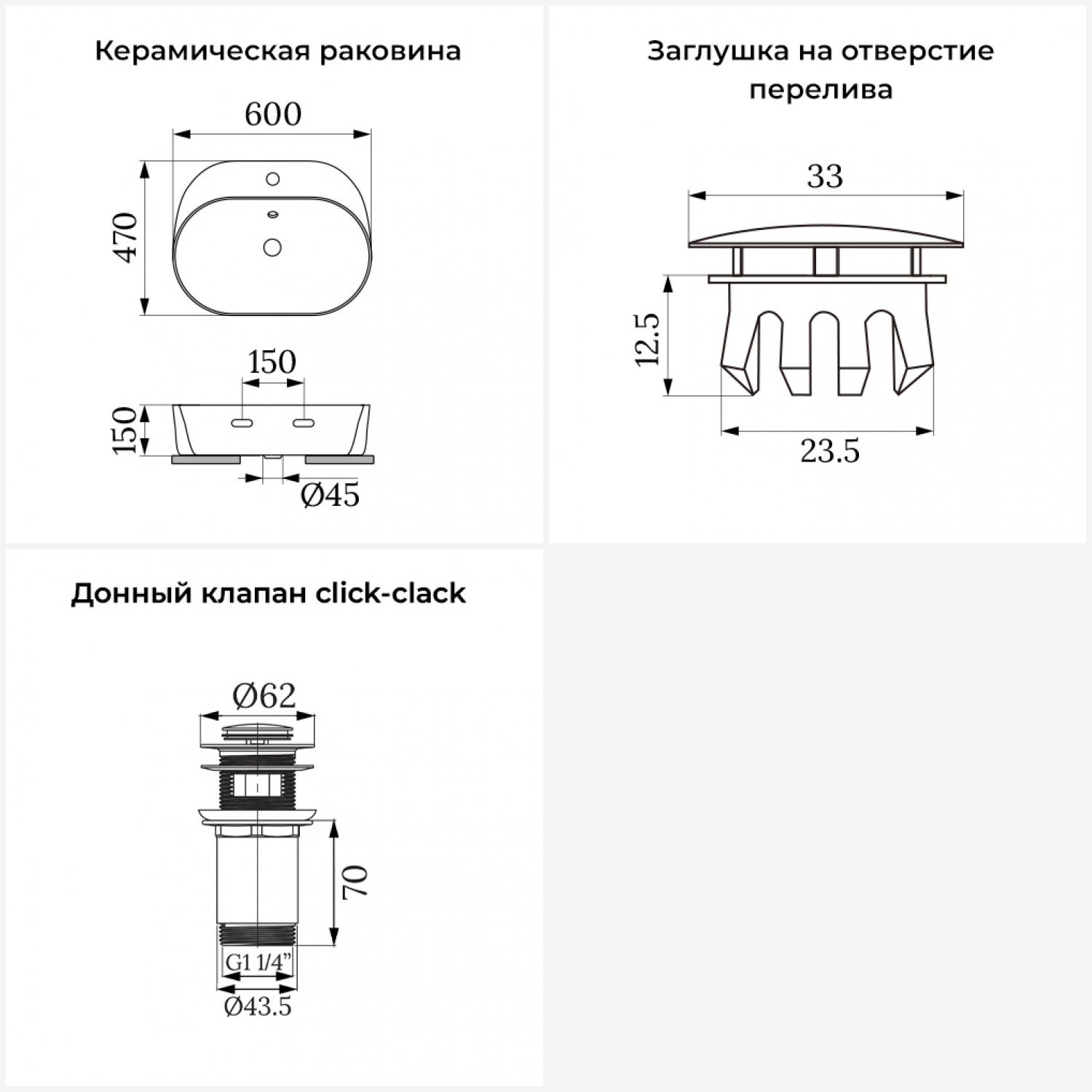 Керамическая раковина

600

470

150

150

Ø45

Заглушка на отверстие перелива

33

12.5

23.5

Донный клапан click-clack

Ø62

70

G1 1/4"

Ø43.5