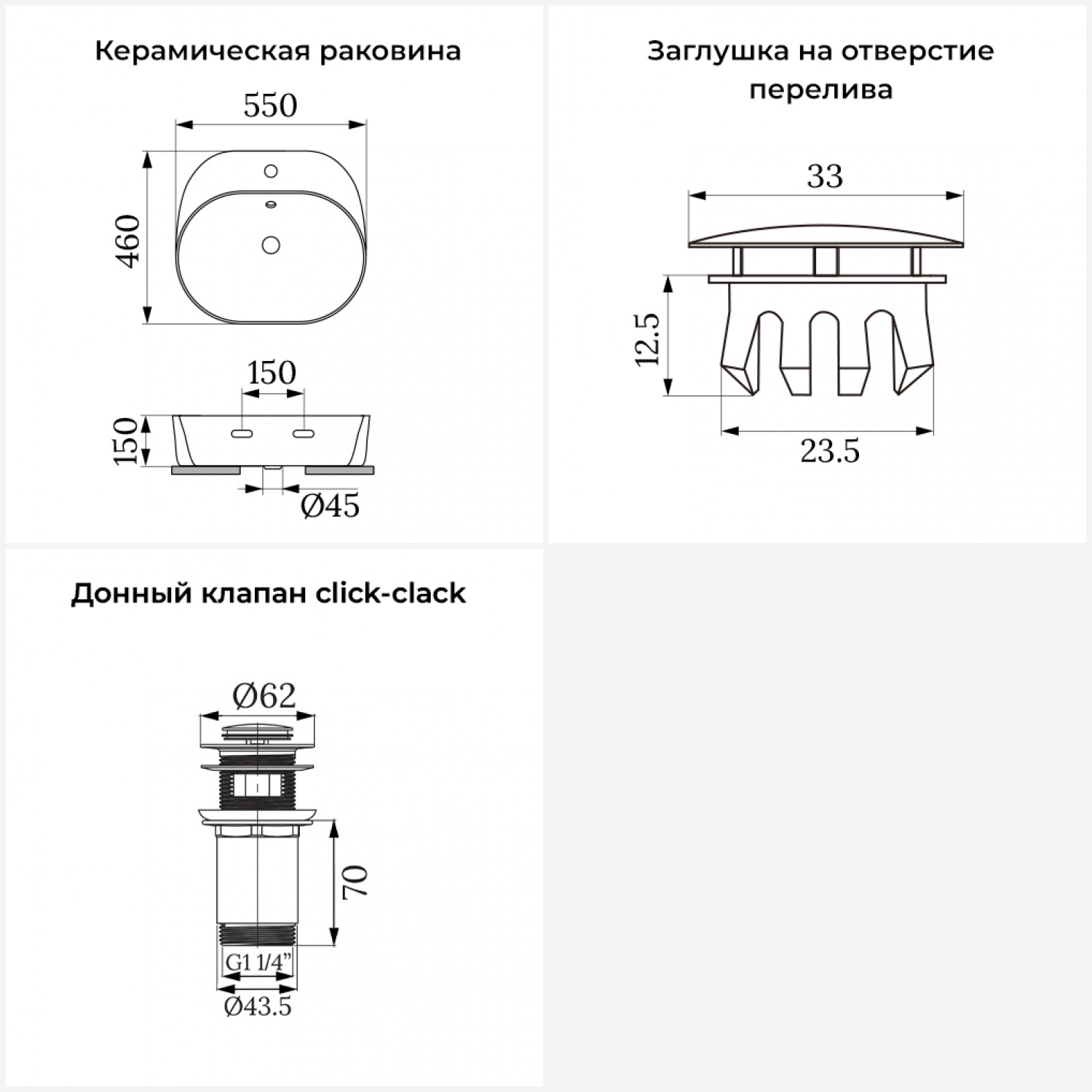 Керамическая раковина

550

460

150

150

Ø45

Заглушка на отверстие перелива

33

12.5

23.5

Донный клапан click-clack

Ø62

70

G1 1/4"

Ø43.5