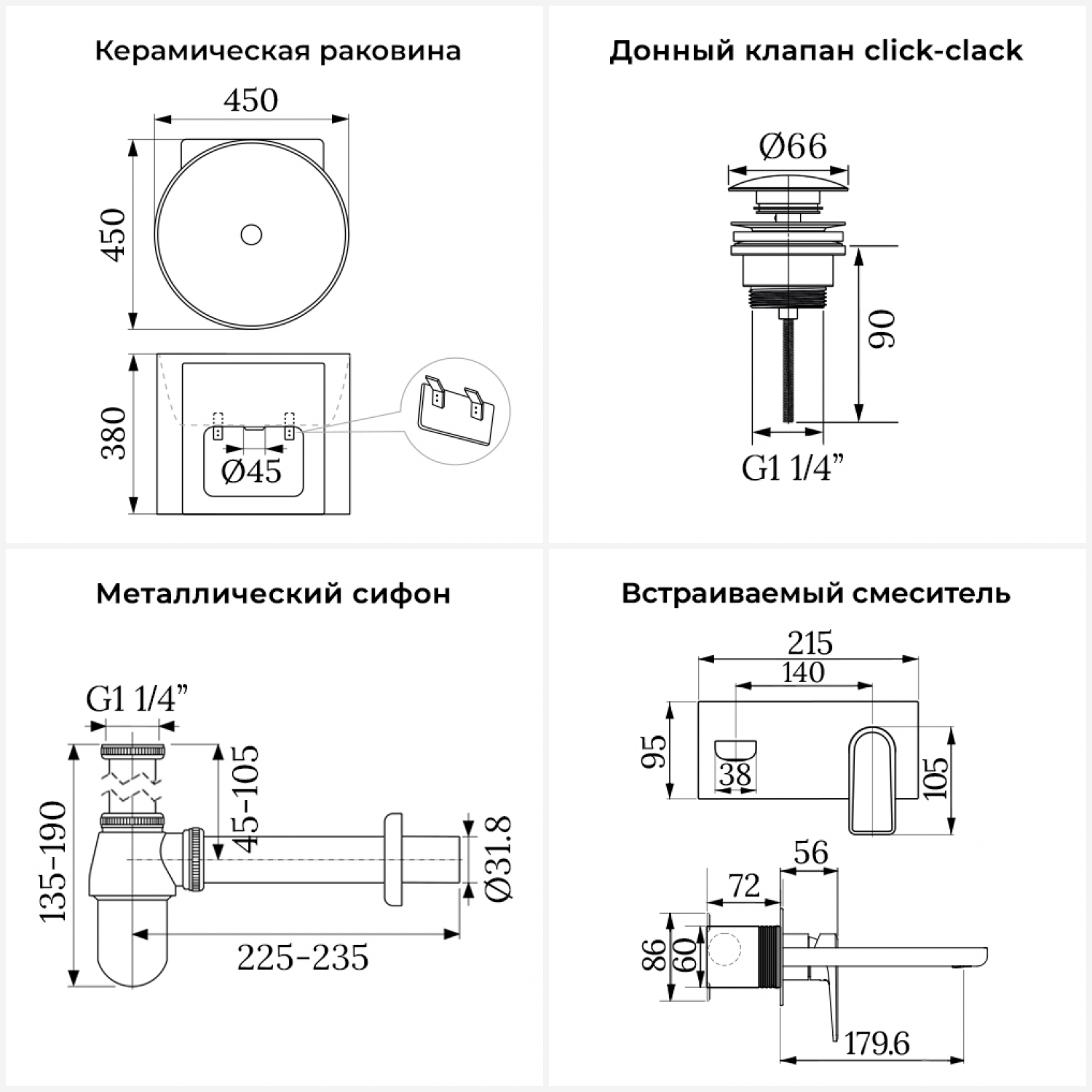 Керамическая раковина

450

450

380

Ø45

Донный клапан click-clack

Ø66

90

G1 1/4”

Металлический сифон

G1 1/4”

135-190

45-105

Ø31.8

225-235

Встраиваемый смеситель

215

140

95

38

105

56

72

86

60

179.6