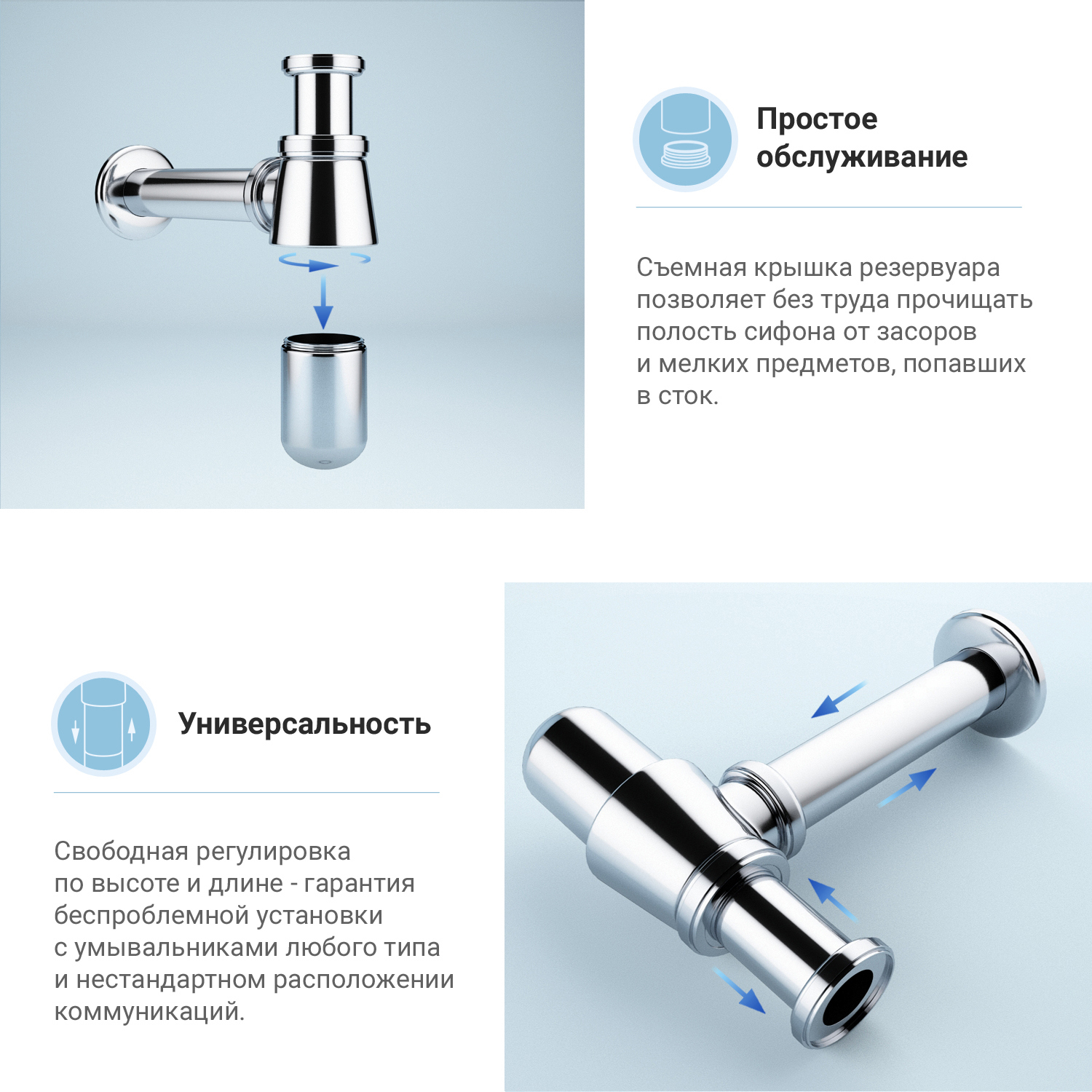 Простое обслуживание

Съемная крышка резервуара позволяет без труда прочищать полость сифона от засоров и мелких предметов, попавших в сток.

Универсальность

Свободная регулировка по высоте и длине - гарантия беспроблемной установки с умывальниками любого типа и нестандартном расположении коммуникаций.