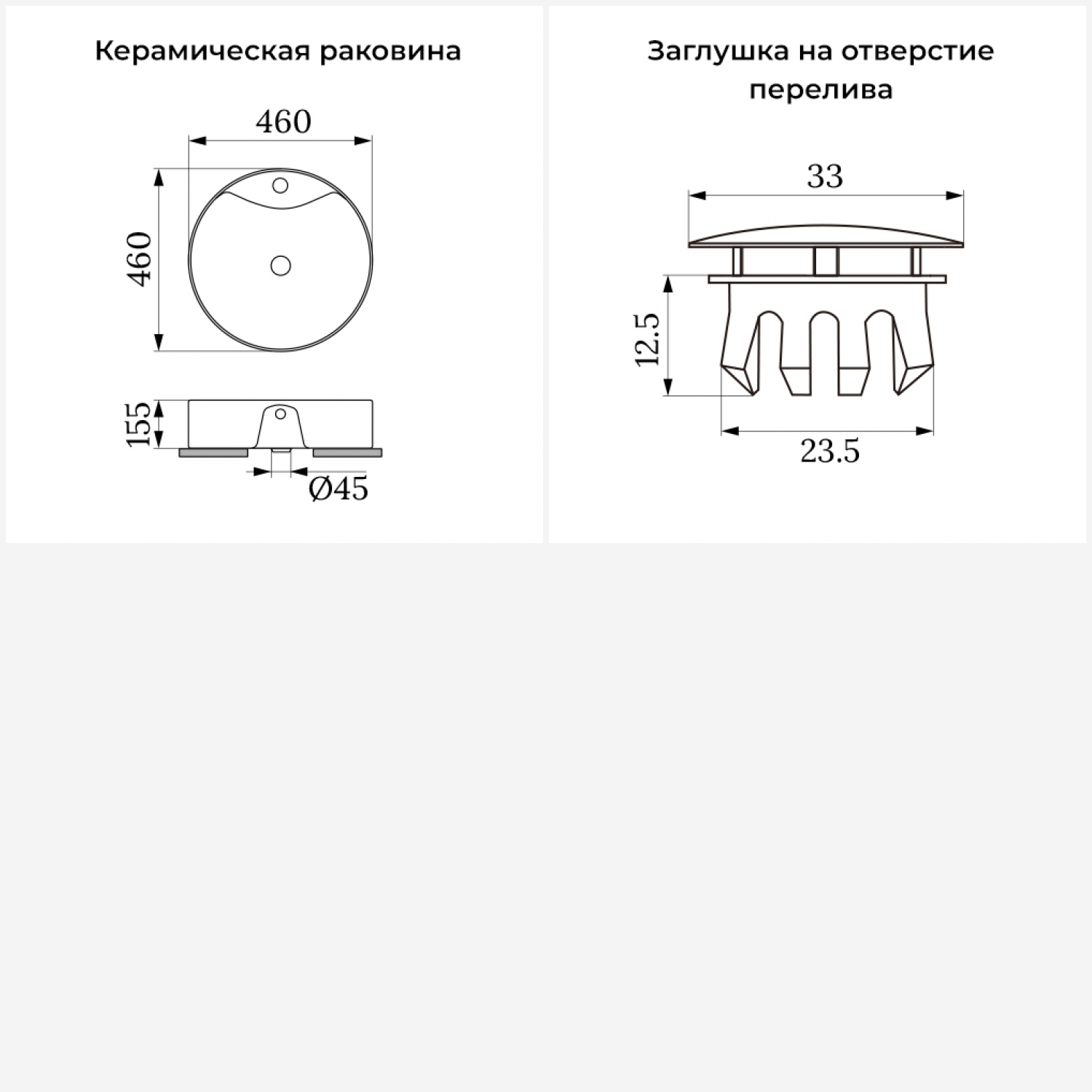 Керамическая раковина

460

460

155

Ø45

Заглушка на отверстие перелива

33

12.5

23.5