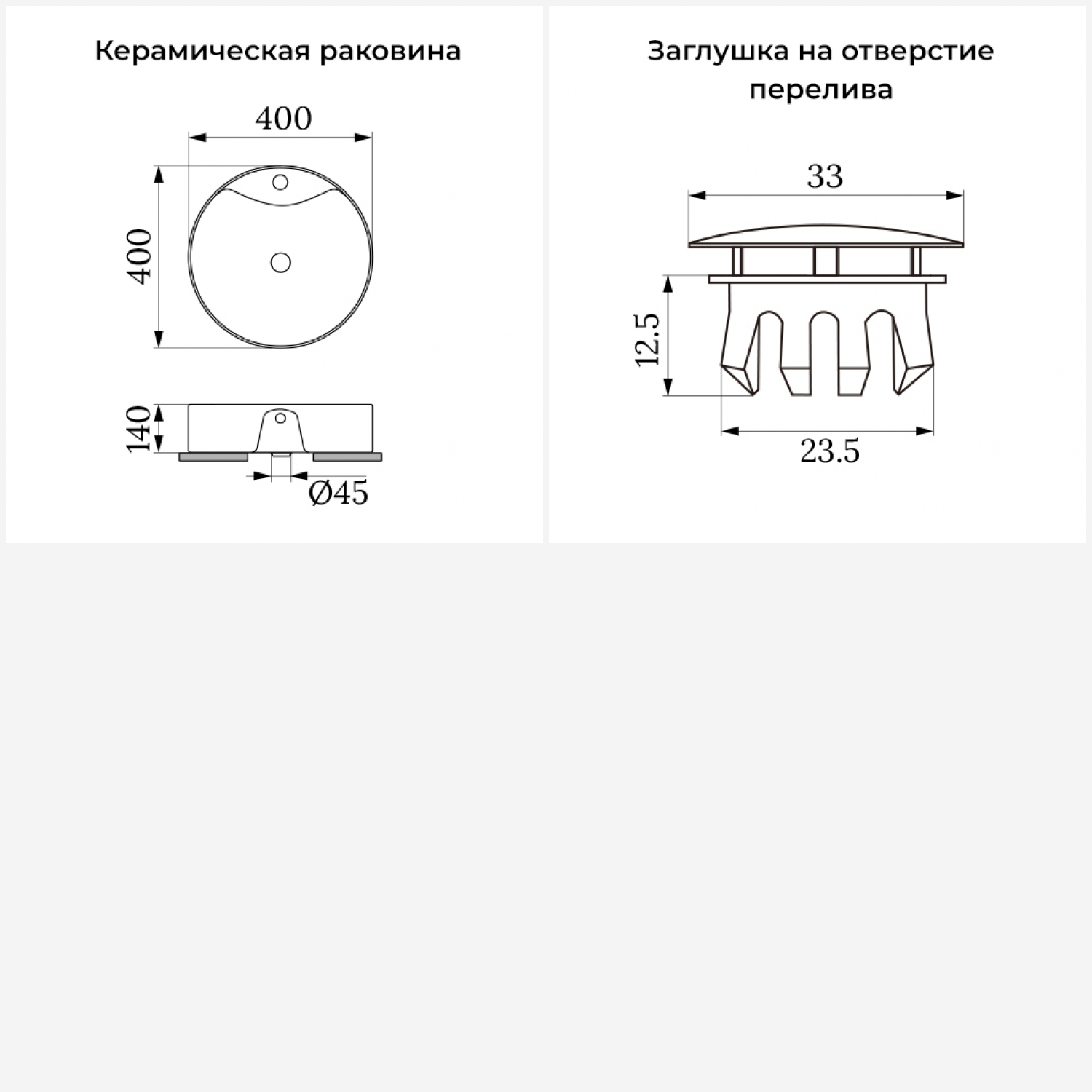 Керамическая раковина

400

400

140

Ø45

Заглушка на отверстие перелива

33

12.5

23.5