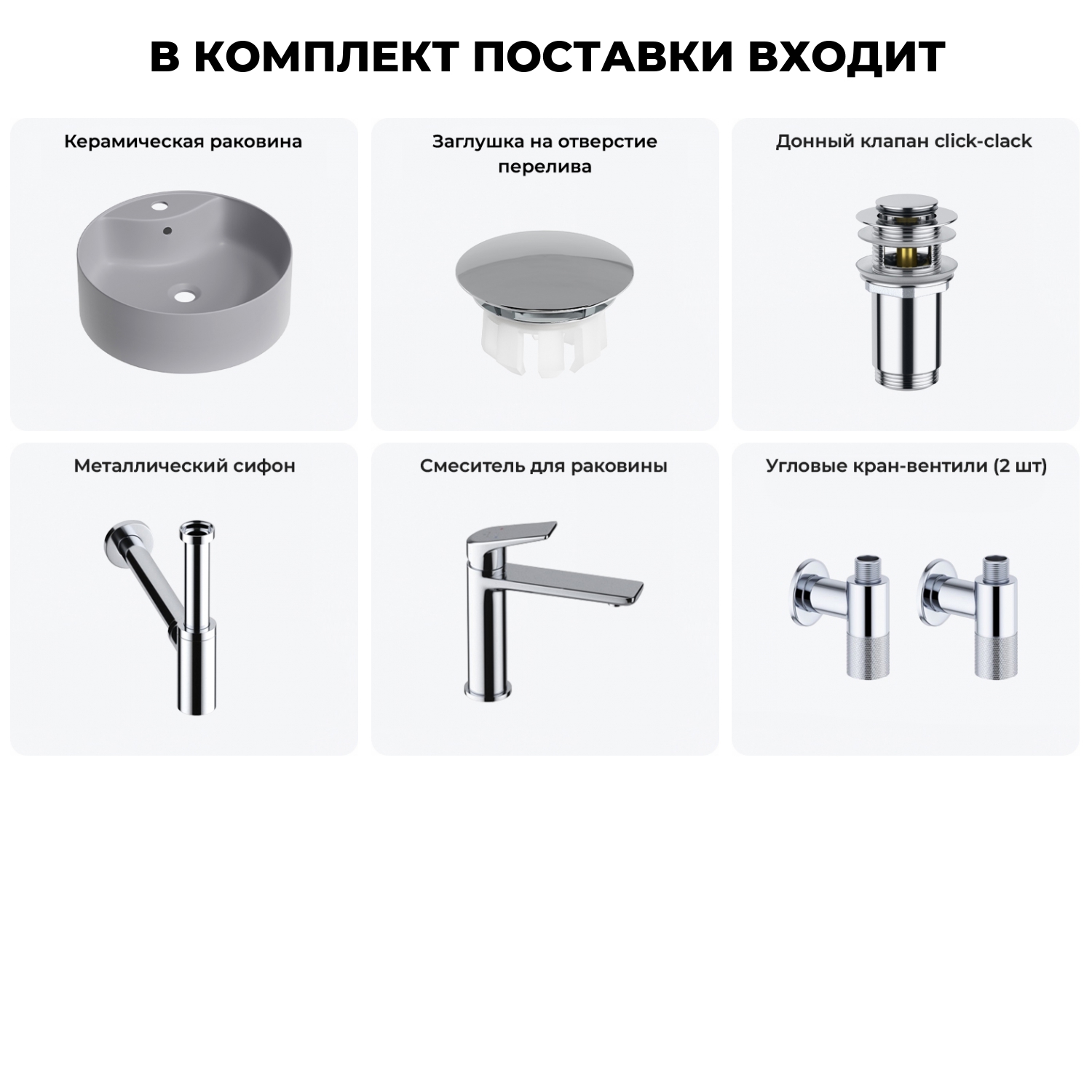 В КОМПЛЕКТ ПОСТАВКИ ВХОДИТ

Керамическая раковина

Заглушка на отверстие перелива

Донный клапан click-clack

Металлический сифон

Смеситель для раковины

Угловые кран-вентили (2 шт)