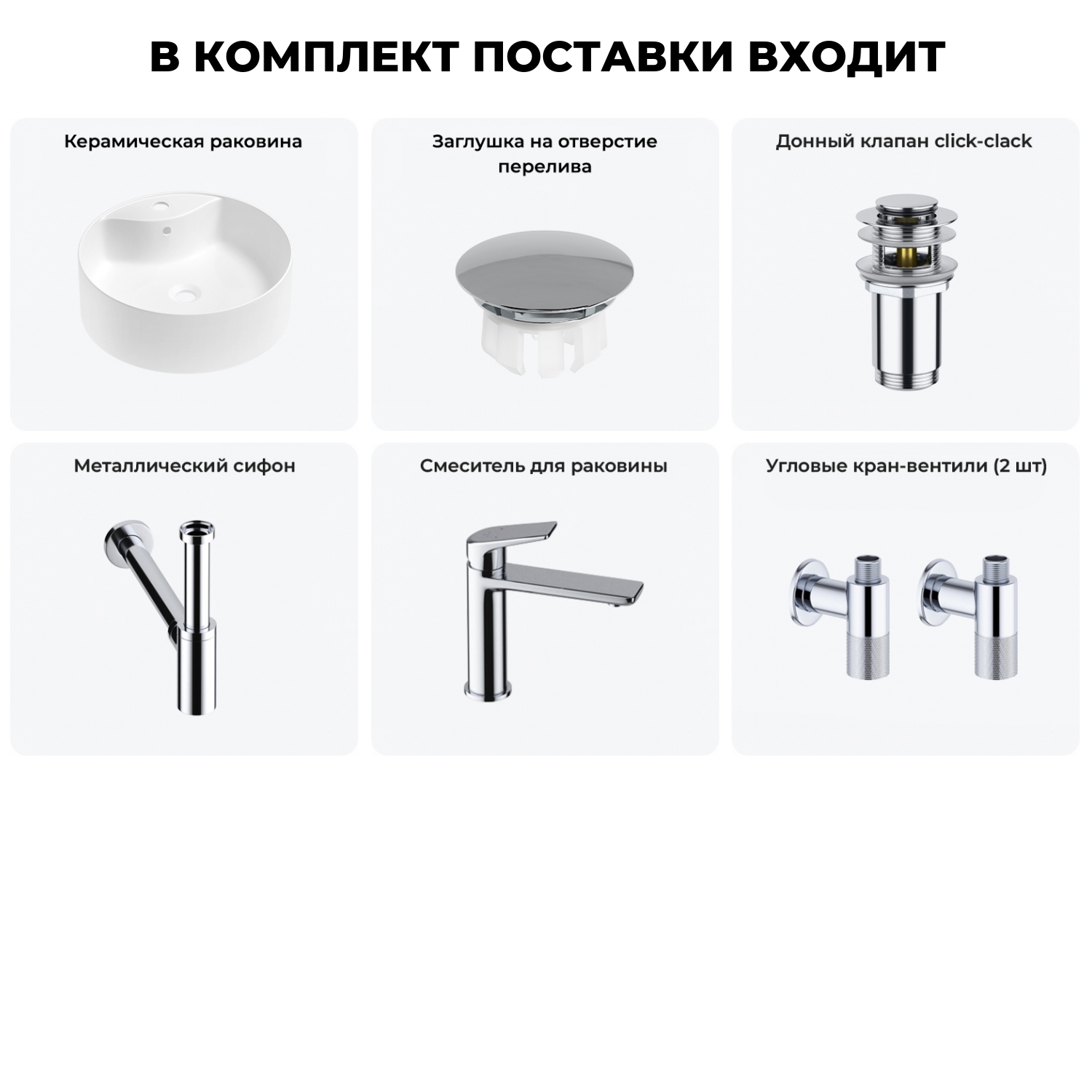 В КОМПЛЕКТ ПОСТАВКИ ВХОДИТ

Керамическая раковина

Заглушка на отверстие перелива

Донный клапан click-clack

Металлический сифон

Смеситель для раковины

Угловые кран-вентили (2 шт)