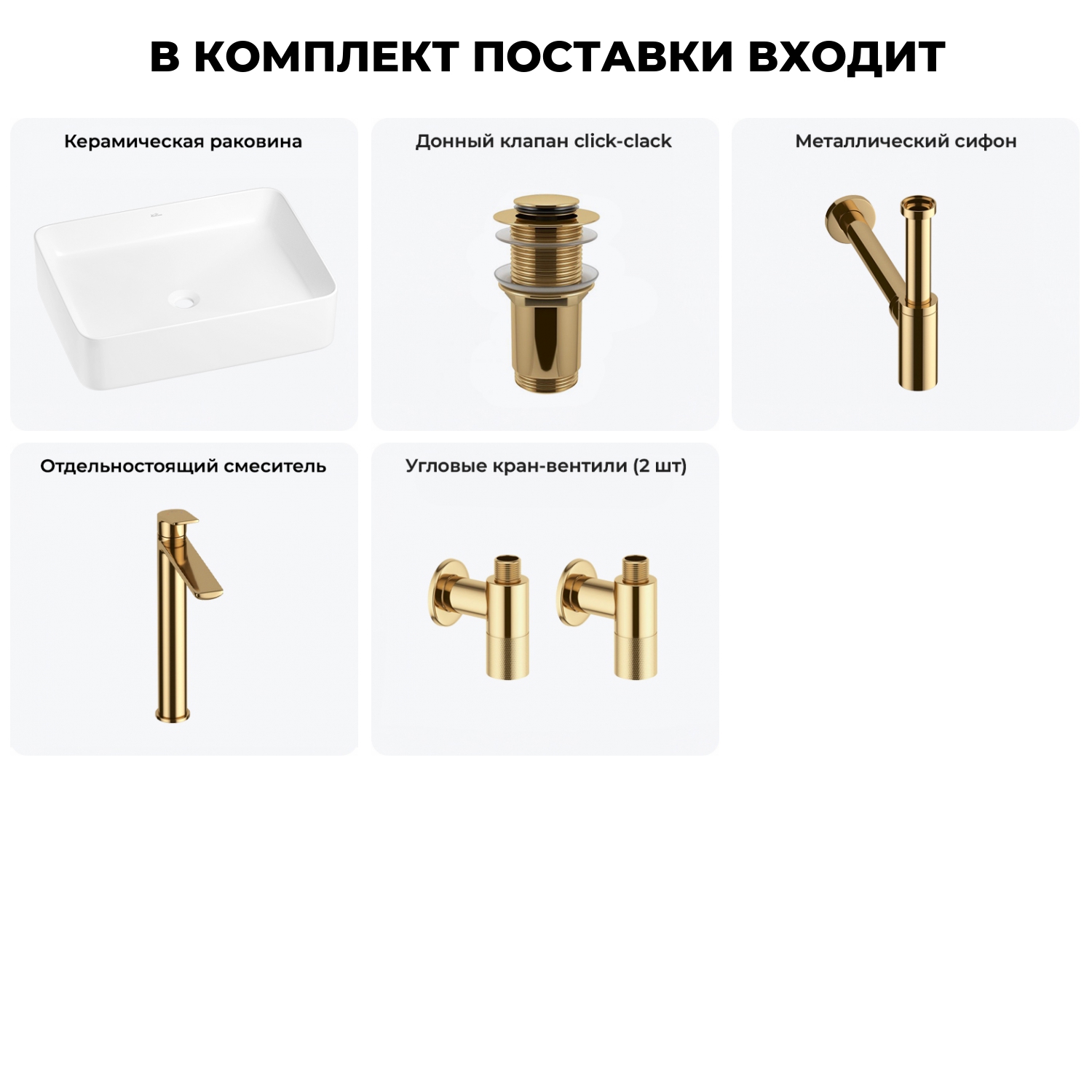 В КОМПЛЕКТ ПОСТАВКИ ВХОДИТ

Керамическая раковина

Донный клапан click-clack

Металлический сифон

Отдельностоящий смеситель

Угловые кран-вентили (2 шт)