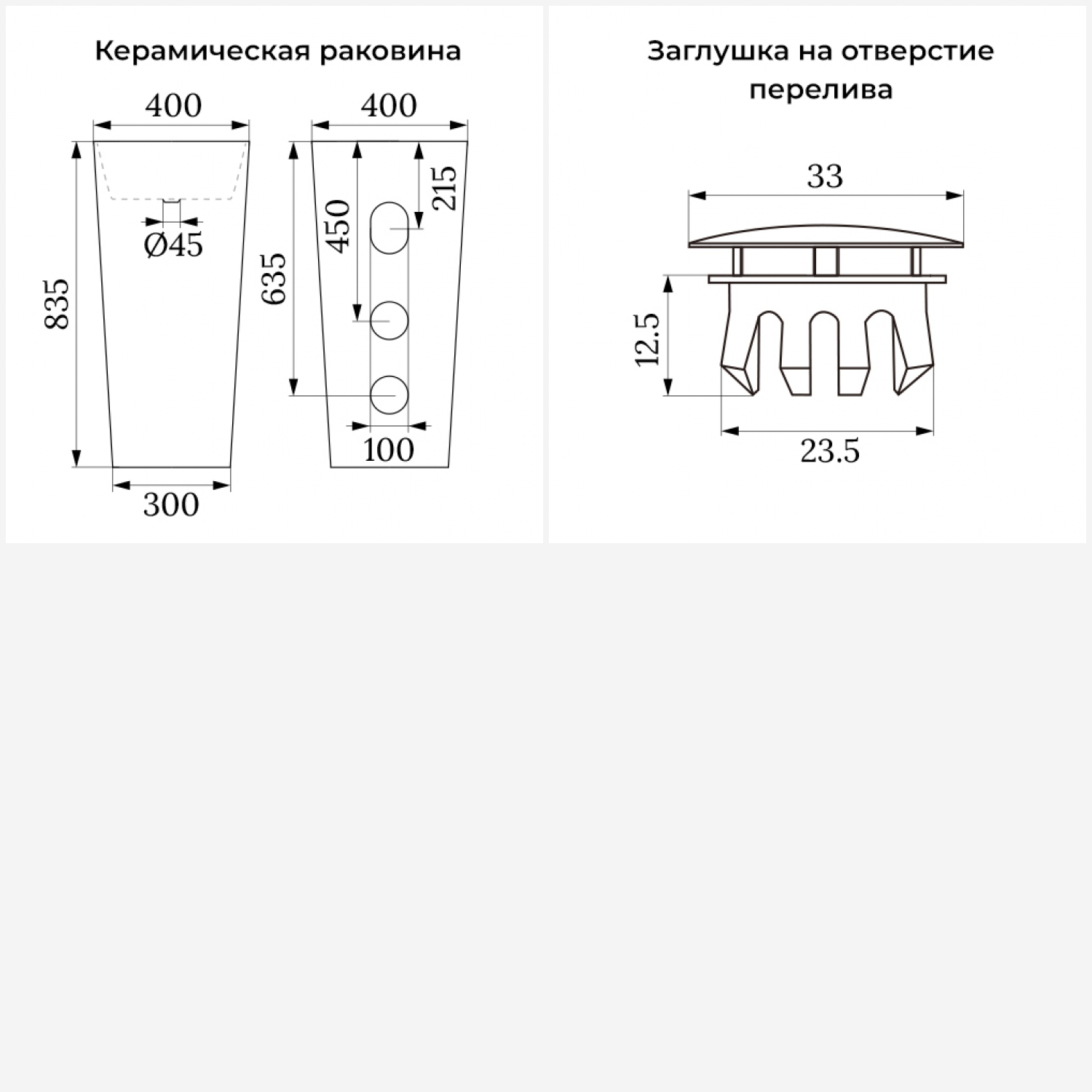 Керамическая раковина

400

835

Ø45

300

400

635

450

215

100

Заглушка на отверстие перелива

33

12.5

23.5