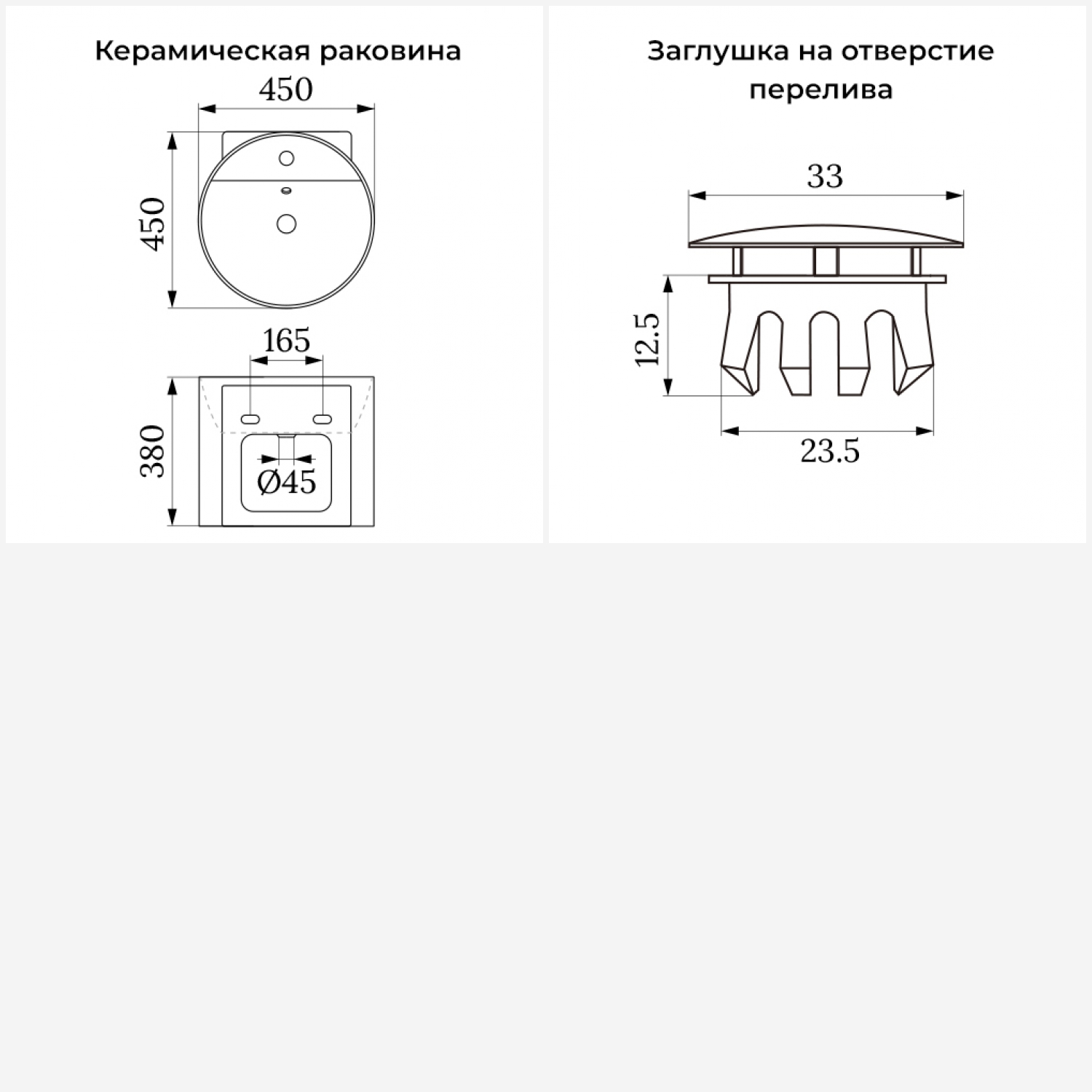 Керамическая раковина

450

450

165

380

Ø45

Заглушка на отверстие перелива

33

12.5

23.5