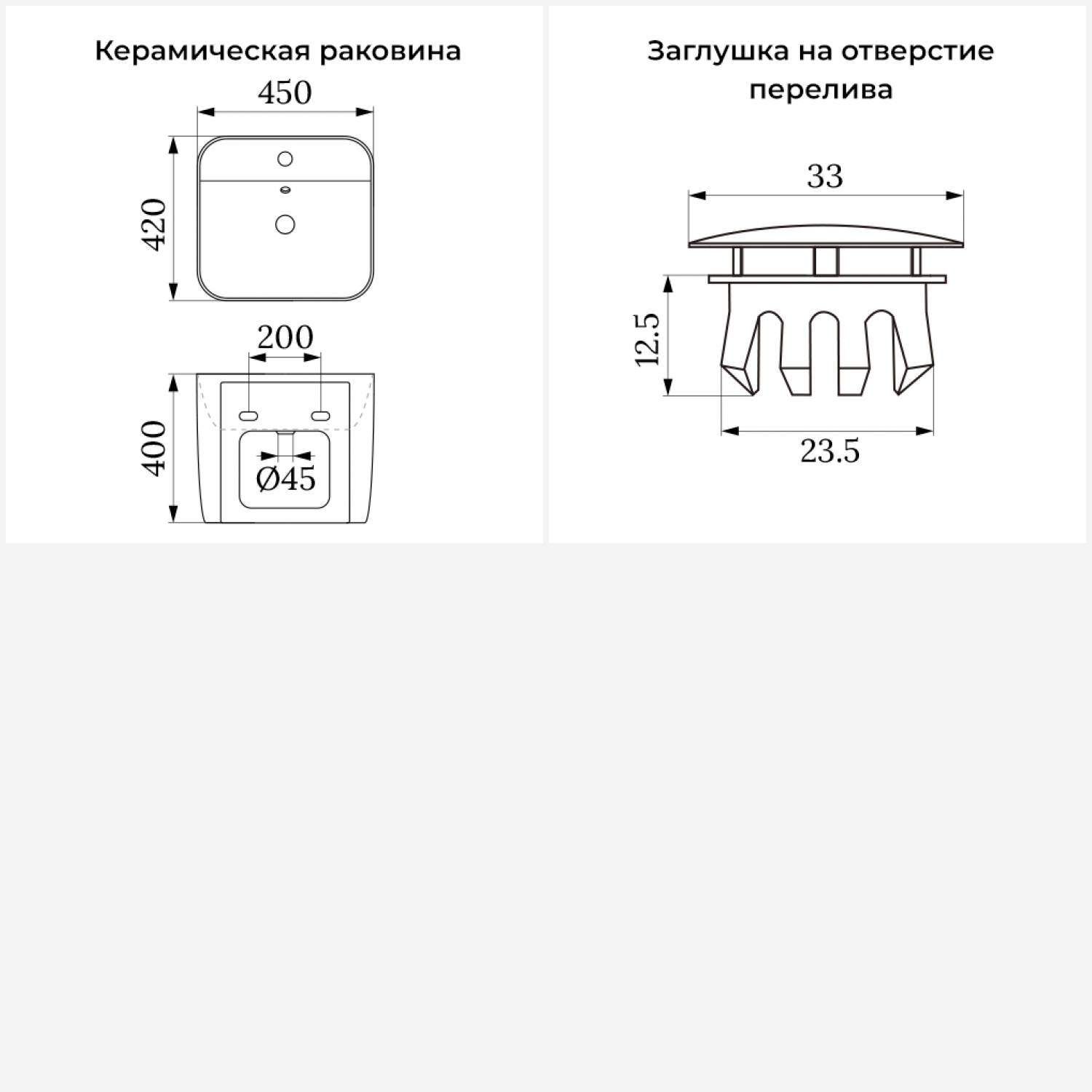 Керамическая раковина

450

420

200

400

Ø45

Заглушка на отверстие перелива

33

12.5

23.5