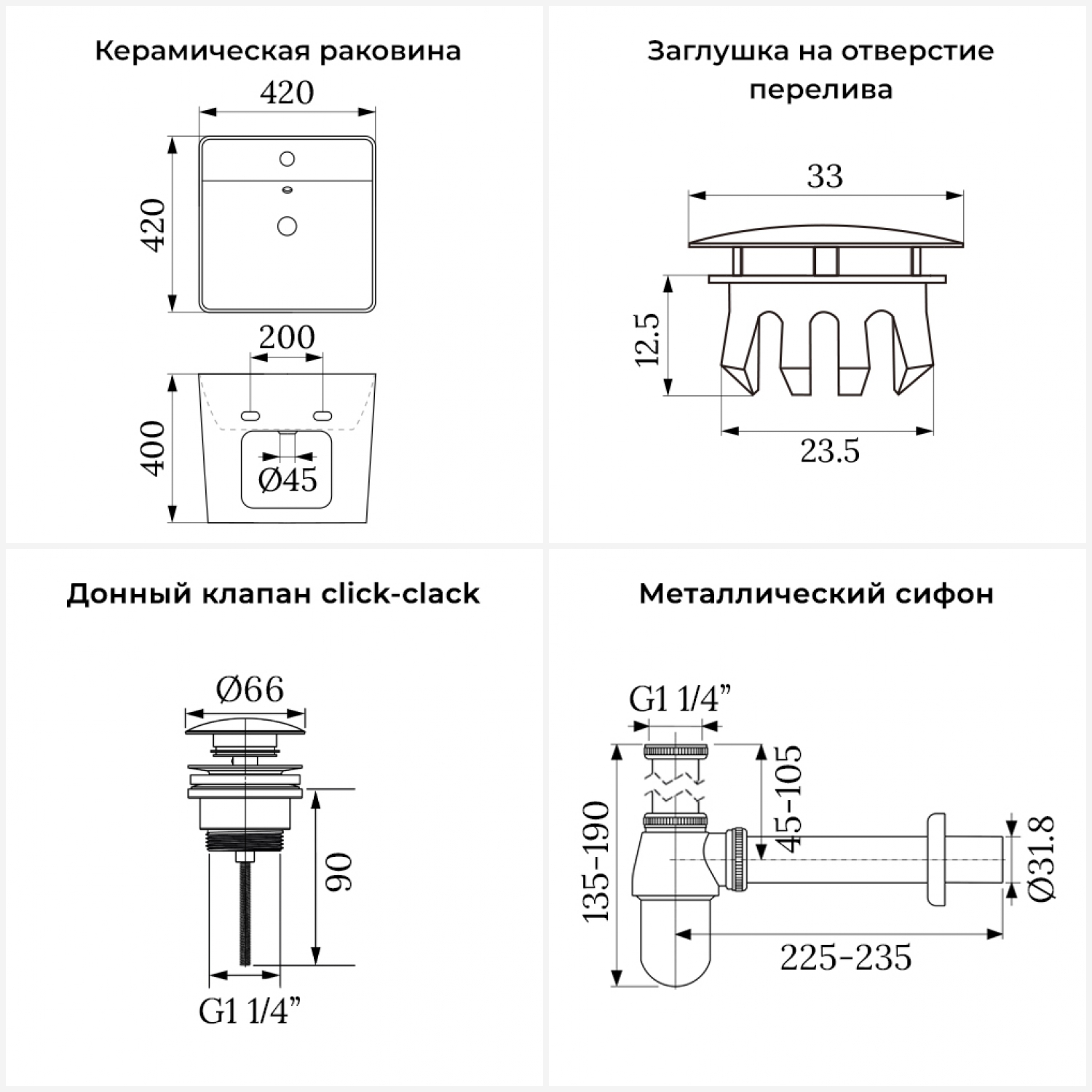 Керамическая раковина

420

420

200

400

Ø45

Заглушка на отверстие перелива

33

12.5

23.5

Донный клапан click-clack

Ø66

90

G1 1/4”

Металлический сифон

G1 1/4”

135-190

45-105

Ø31.8

225-235