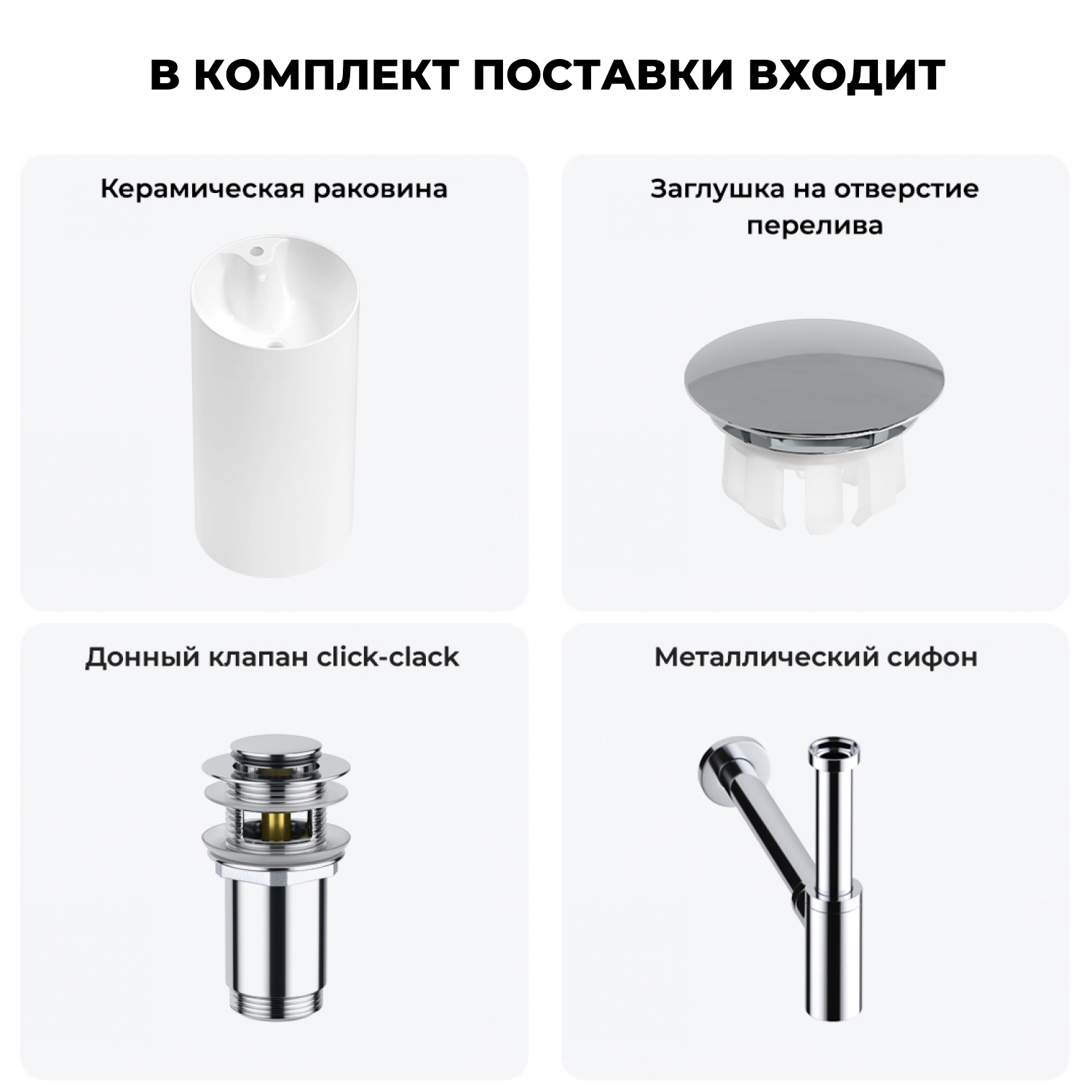 В КОМПЛЕКТ ПОСТАВКИ ВХОДИТ

Керамическая раковина

Заглушка на отверстие перелива

Донный клапан click-clack

Металлический сифон