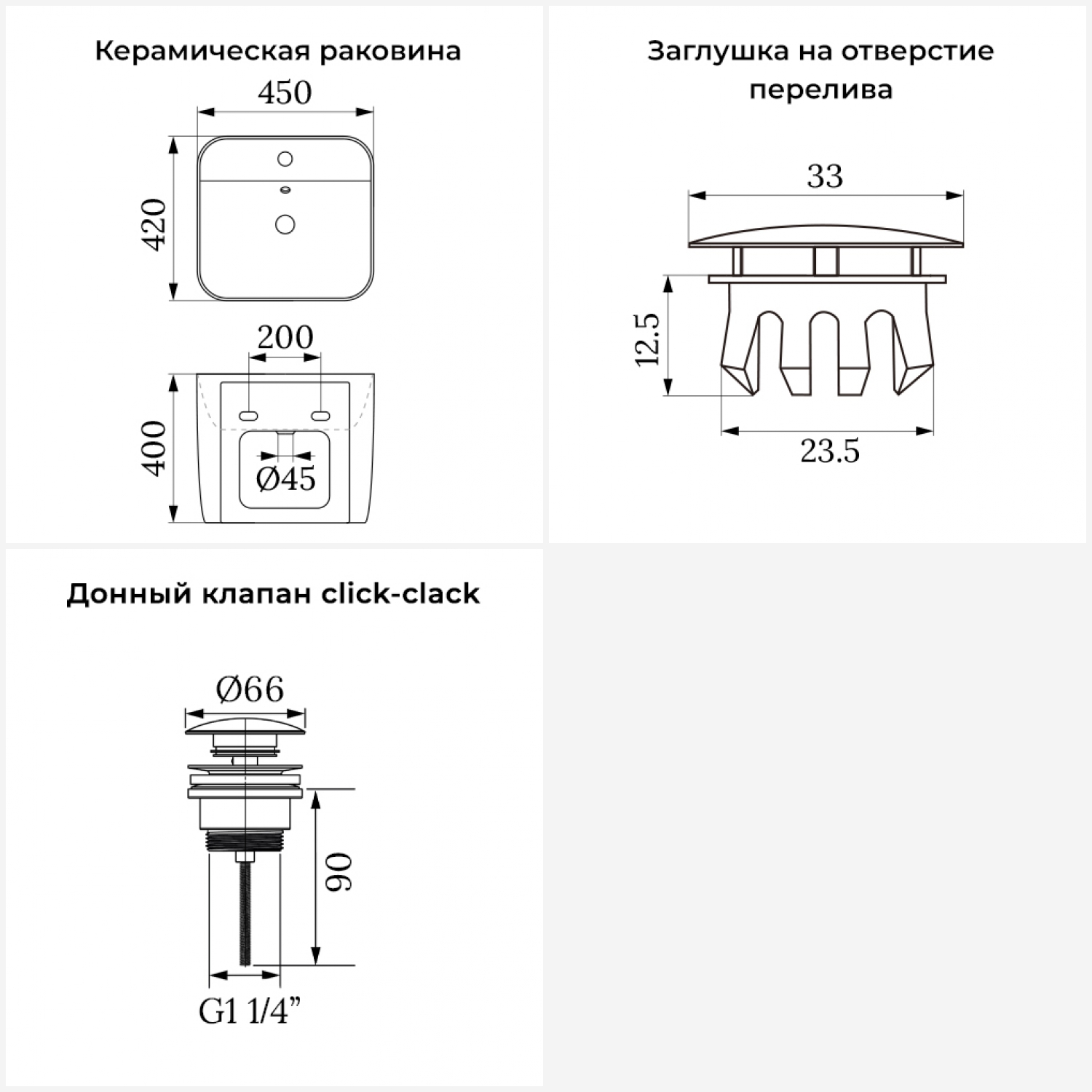 Керамическая раковина

450

420

200

400

Ø45

Заглушка на отверстие перелива

33

12.5

23.5

Донный клапан click-clack

Ø66

90

G1 1/4”