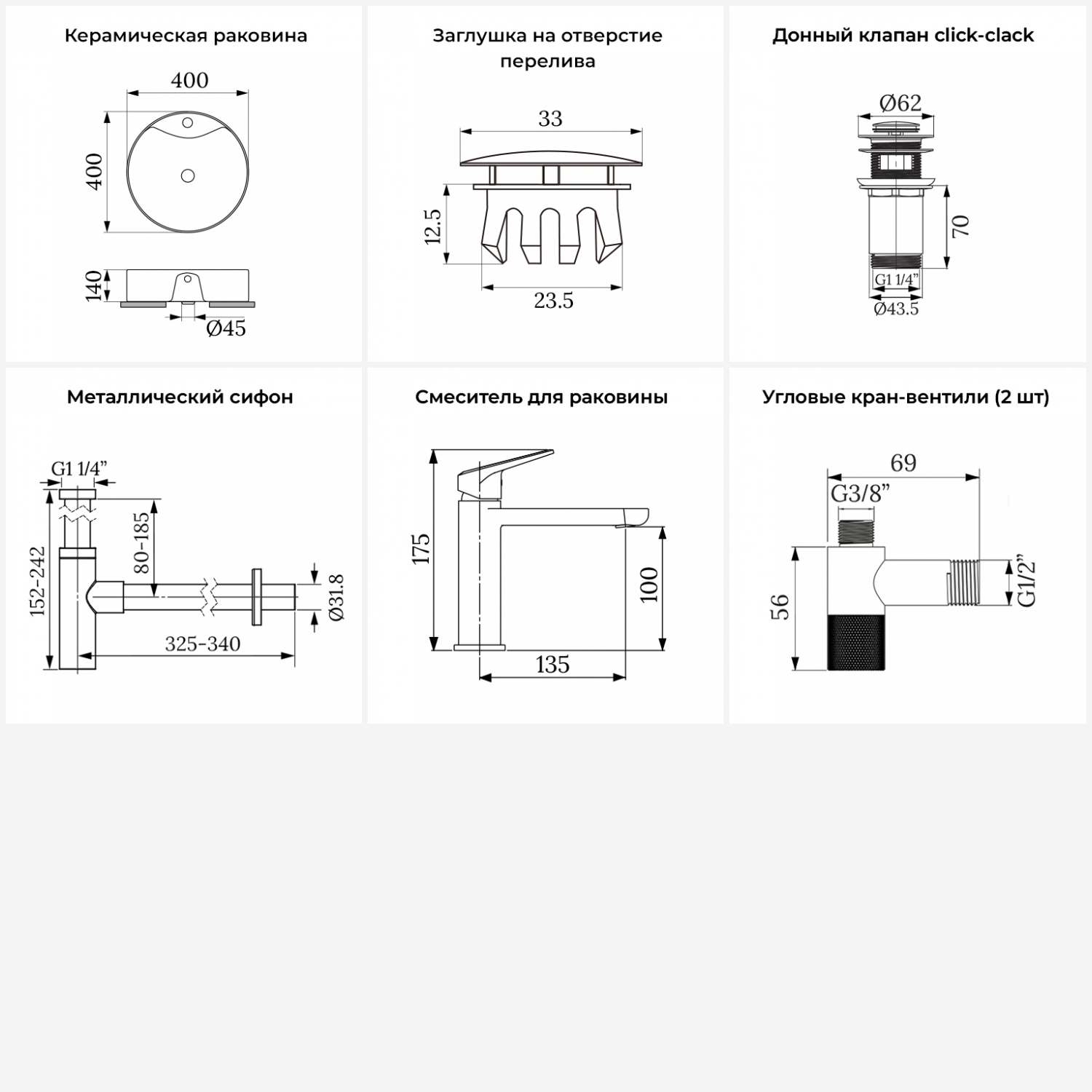 Керамическая раковина

400

400

140

Ø45

Заглушка на отверстие перелива

33

12.5

23.5

Донный клапан click-clack

Ø62

70

G1 1/4"

Ø43.5

Металлический сифон

G1 1/4"

152-242

80-185

Ø31.8

325-340

Смеситель для раковины

175

100

135

Угловые кран-вентили (2 шт)

69

G3/8"

56

G1/2"