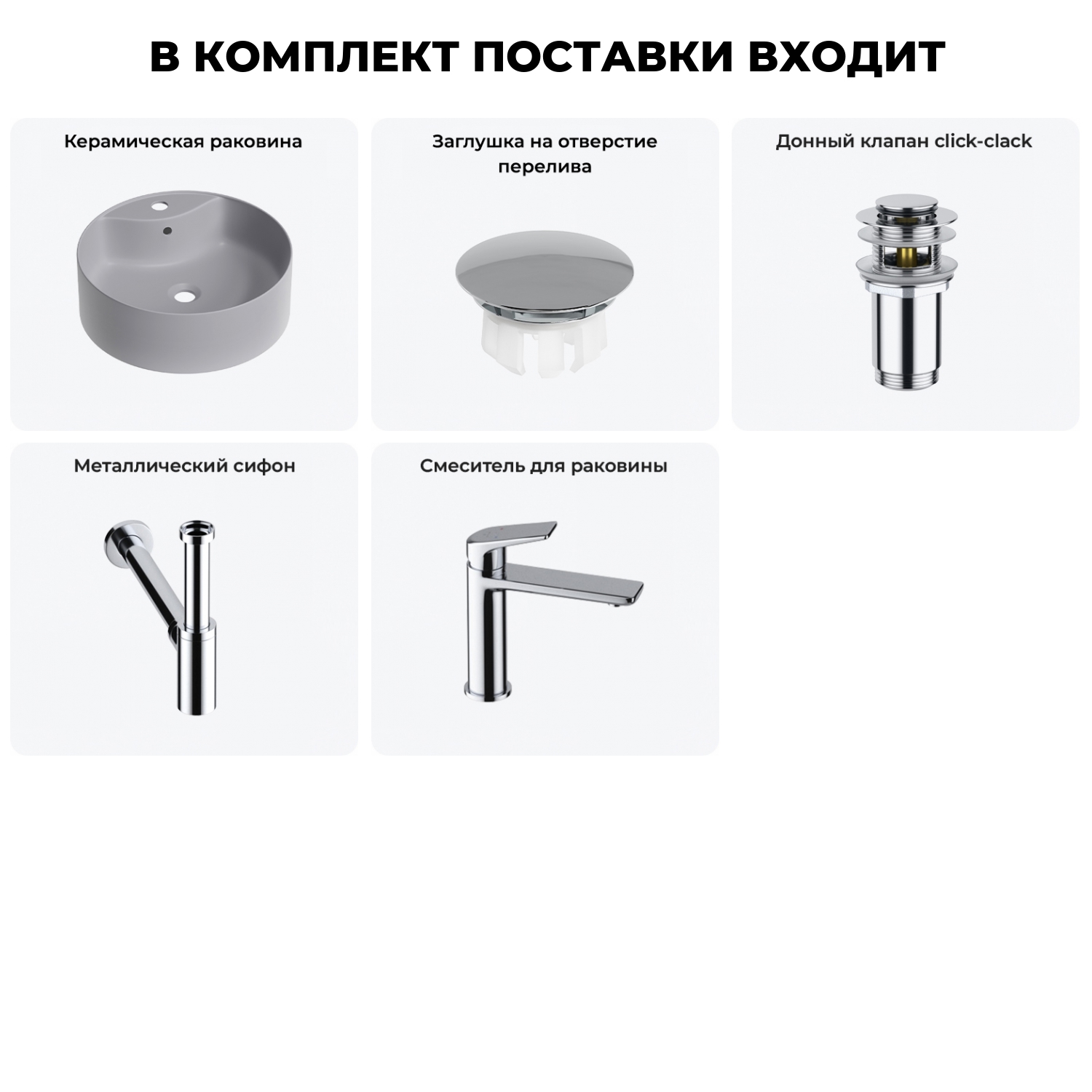 В КОМПЛЕКТ ПОСТАВКИ ВХОДИТ

Керамическая раковина

Заглушка на отверстие перелива

Донный клапан click-clack

Металлический сифон

Смеситель для раковины