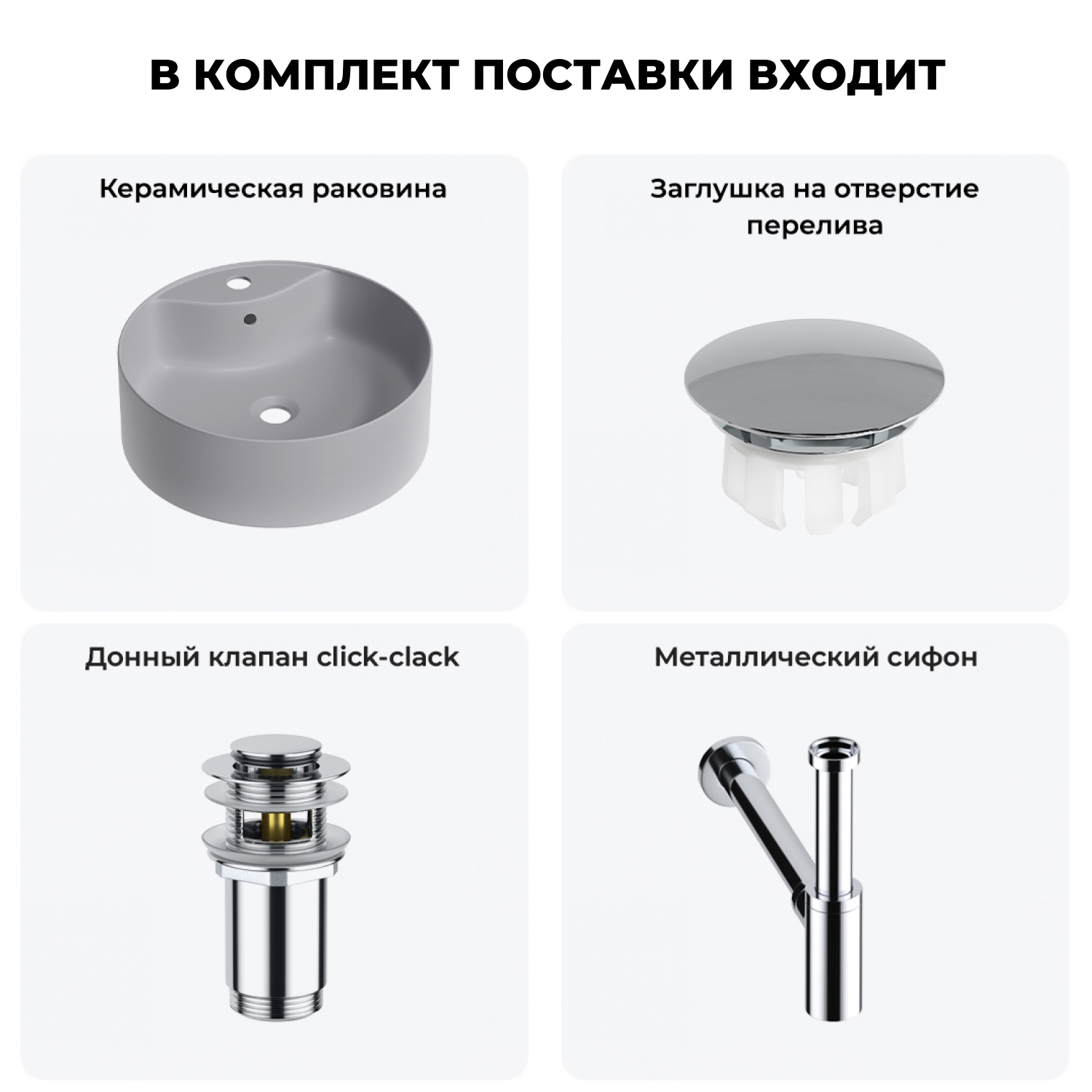 В КОМПЛЕКТ ПОСТАВКИ ВХОДИТ

Керамическая раковина

Заглушка на отверстие перелива

Донный клапан click-clack

Металлический сифон