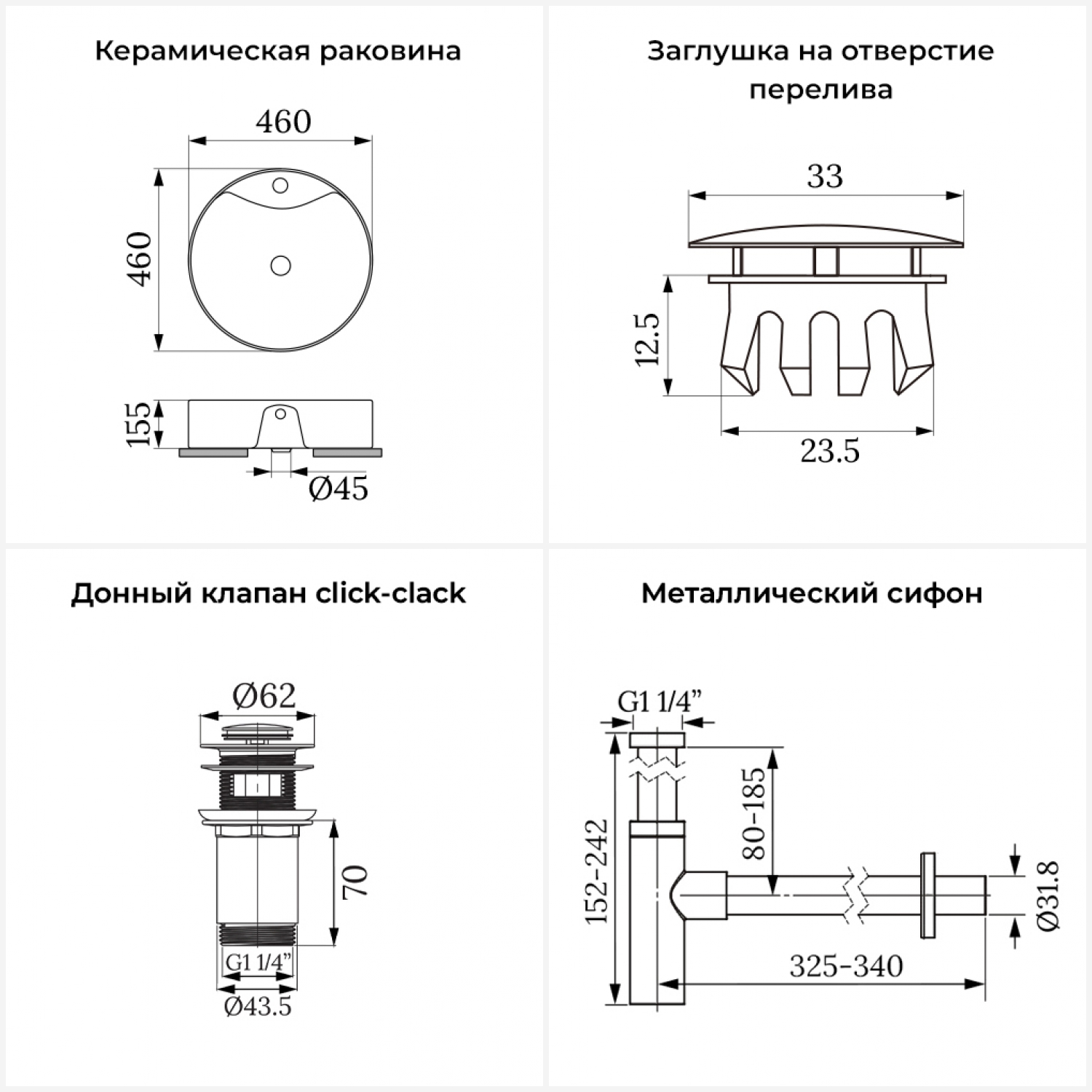 Керамическая раковина

460

460

155

Ø45

Заглушка на отверстие перелива

33

12.5

23.5

Донный клапан click-clack

Ø62

70

G1 1/4”

Ø43.5

Металлический сифон

G1 1/4”

80-185

152-242

Ø31.8

325-340