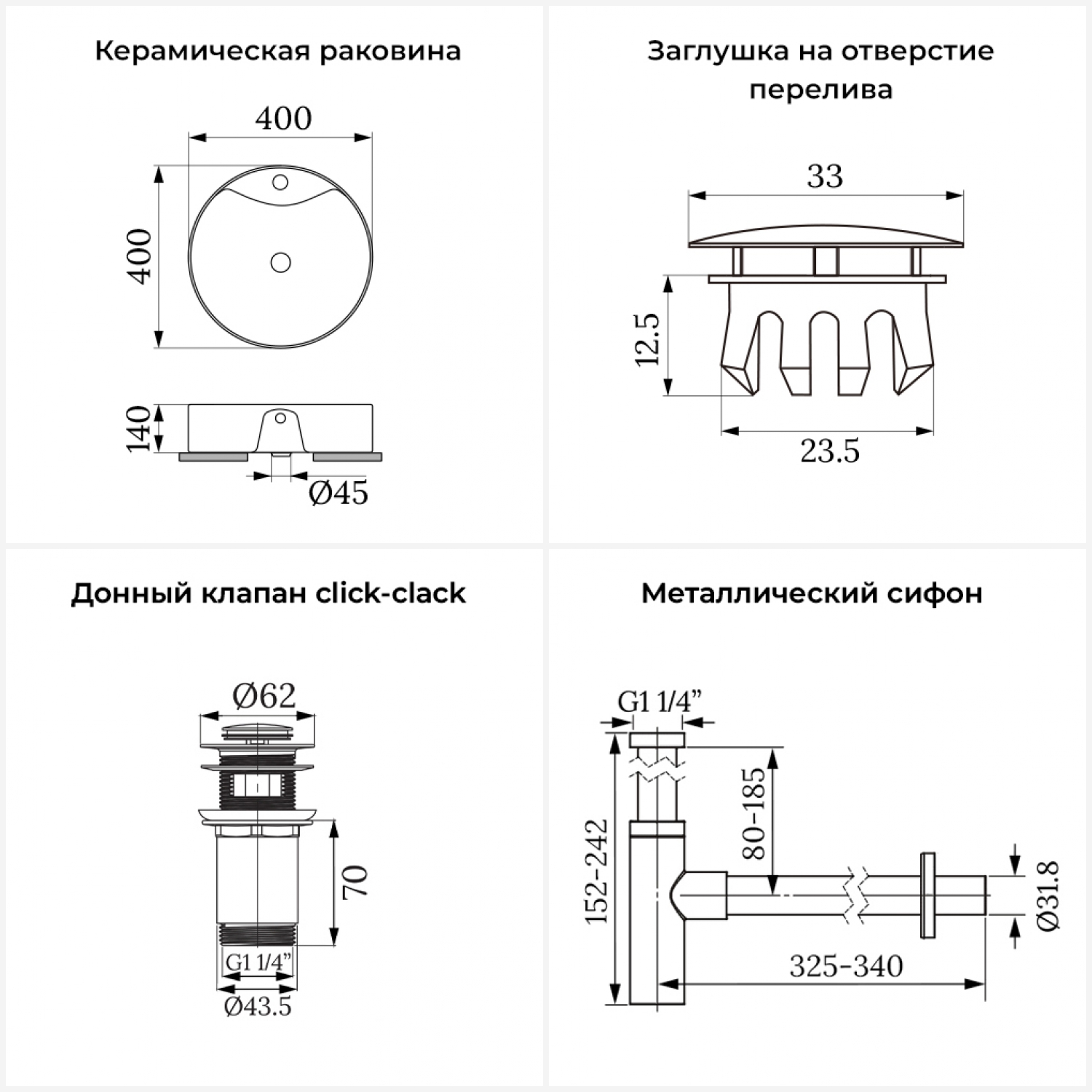 Керамическая раковина

400

400

140

Ø45

Заглушка на отверстие перелива

33

12.5

23.5

Донный клапан click-clack

Ø62

70

G1 1/4”

Ø43.5

Металлический сифон

G1 1/4”

80-185

152-242

Ø31.8

325-340