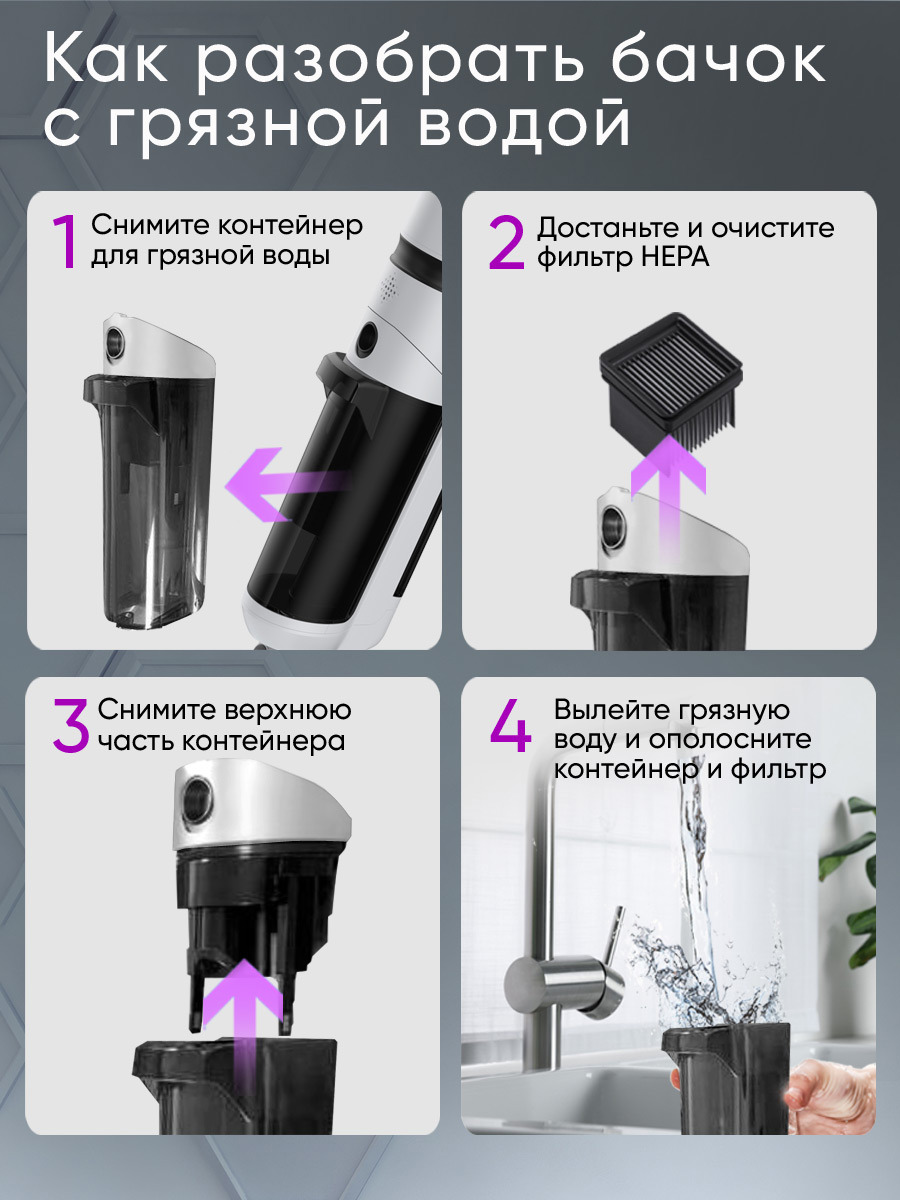 Как разобрать бачок с грязной водой

1 Снимите контейнер для грязной воды

2 Достаньте и очистите фильтр HEPA

3 Снимите верхнюю часть контейнера

4 Вылейте грязную воду и ополосните контейнер и фильтр