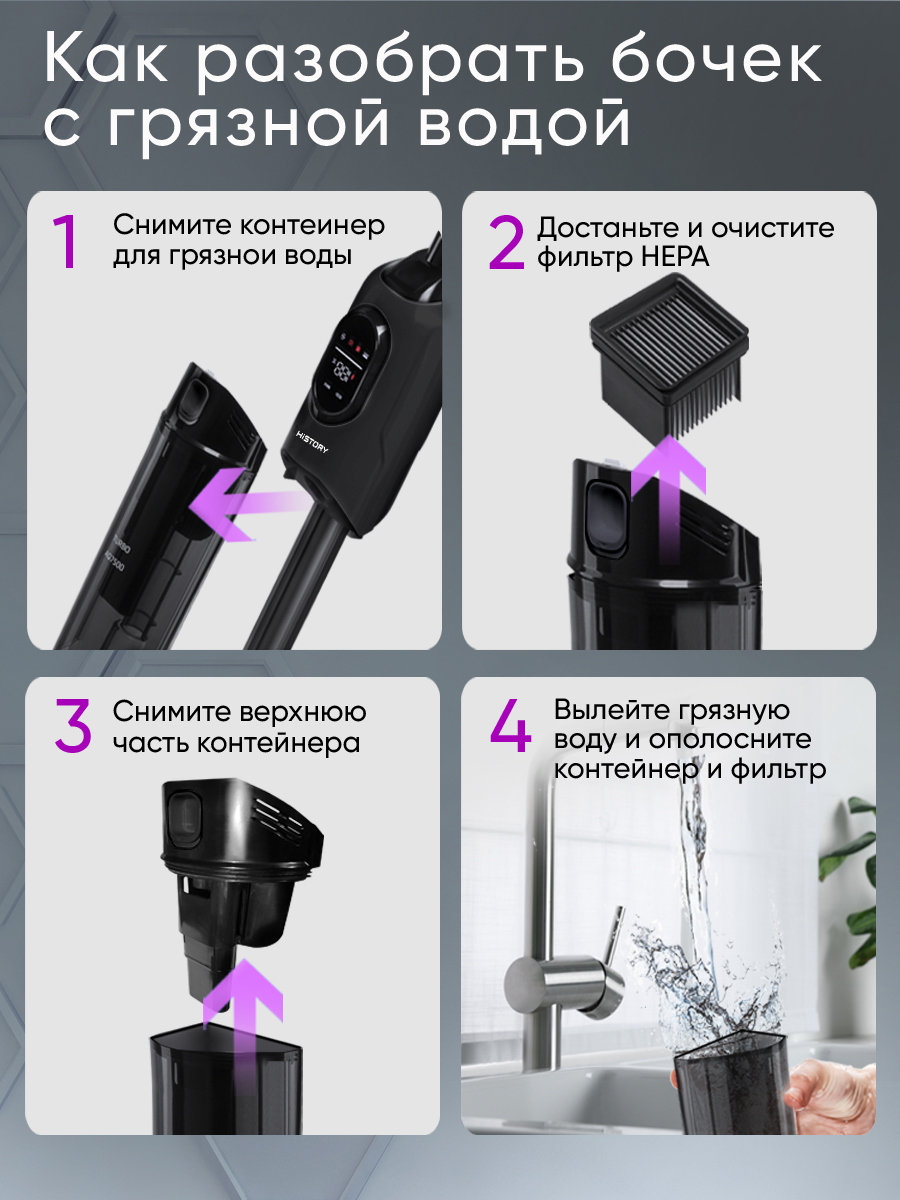 Как разобрать бочек с грязной водой

1 Снимите контейнер для грязнои воды

HISTORY

TURBO

AQ7500

2 Достаньте и очистите фильтр HEPA

3 Снимите верхнюю часть контейнера

4 Вылейте грязную воду и ополосните контейнер и фильтр