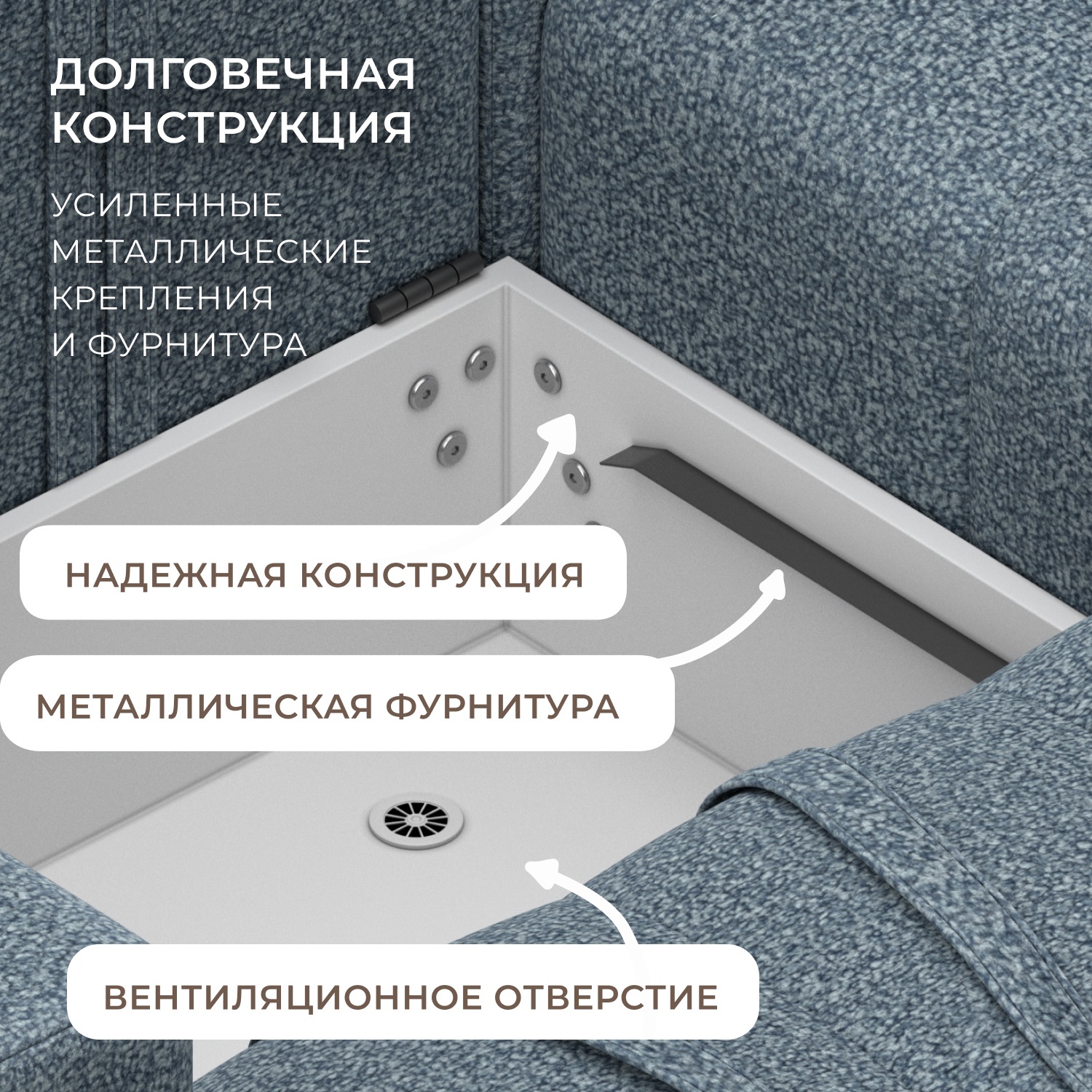 ДОЛГОВЕЧНАЯ КОНСТРУКЦИЯ

УСИЛЕННЫЕ МЕТАЛЛИЧЕСКИЕ КРЕПЛЕНИЯ И ФУРНИТУРА

НАДЕЖНАЯ КОНСТРУКЦИЯ

МЕТАЛЛИЧЕСКАЯ ФУРНИТУРА

ВЕНТИЛЯЦИОННОЕ ОТВЕРСТИЕ