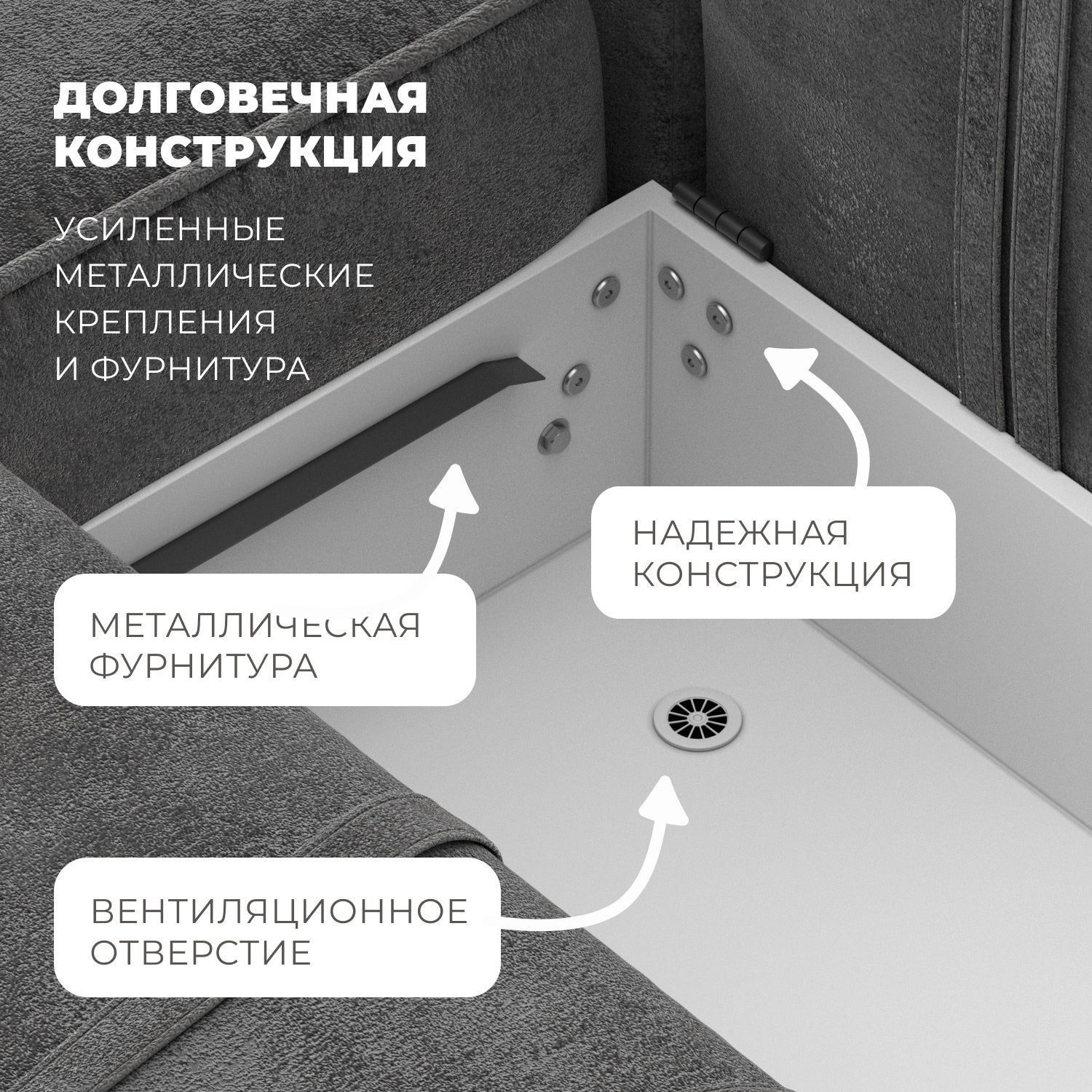 ДОЛГОВЕЧНАЯ КОНСТРУКЦИЯ

УСИЛЕННЫЕ МЕТАЛЛИЧЕСКИЕ КРЕПЛЕНИЯ И ФУРНИТУРА

НАДЕЖНАЯ КОНСТРУКЦИЯ

МЕТАЛЛИЧЕСКАЯ ФУРНИТУРА

ВЕНТИЛЯЦИОННОЕ ОТВЕРСТИЕ