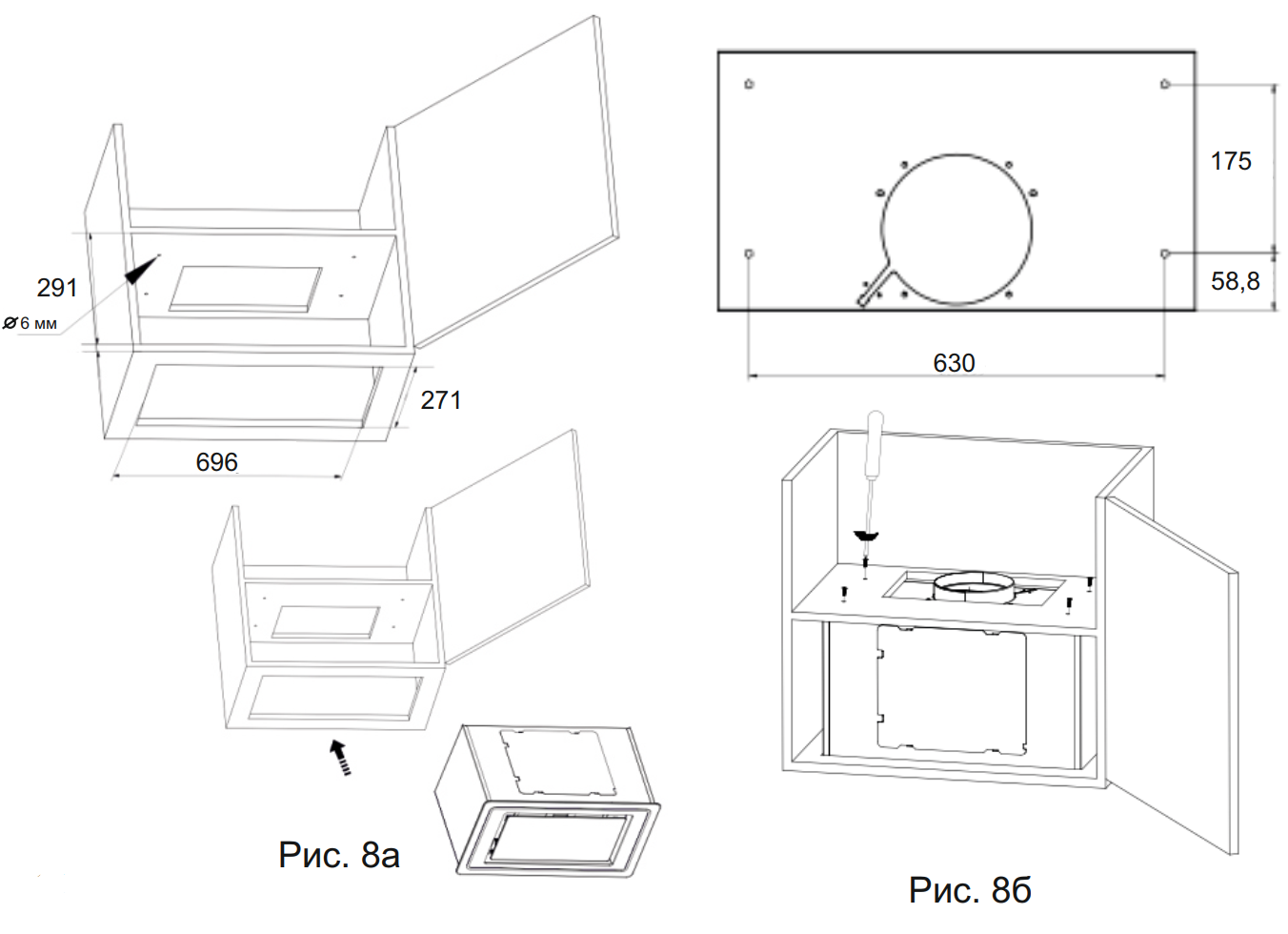 291
⌀6 мм
271
696
Рис. 8а
175
58,8
630
Рис. 8б