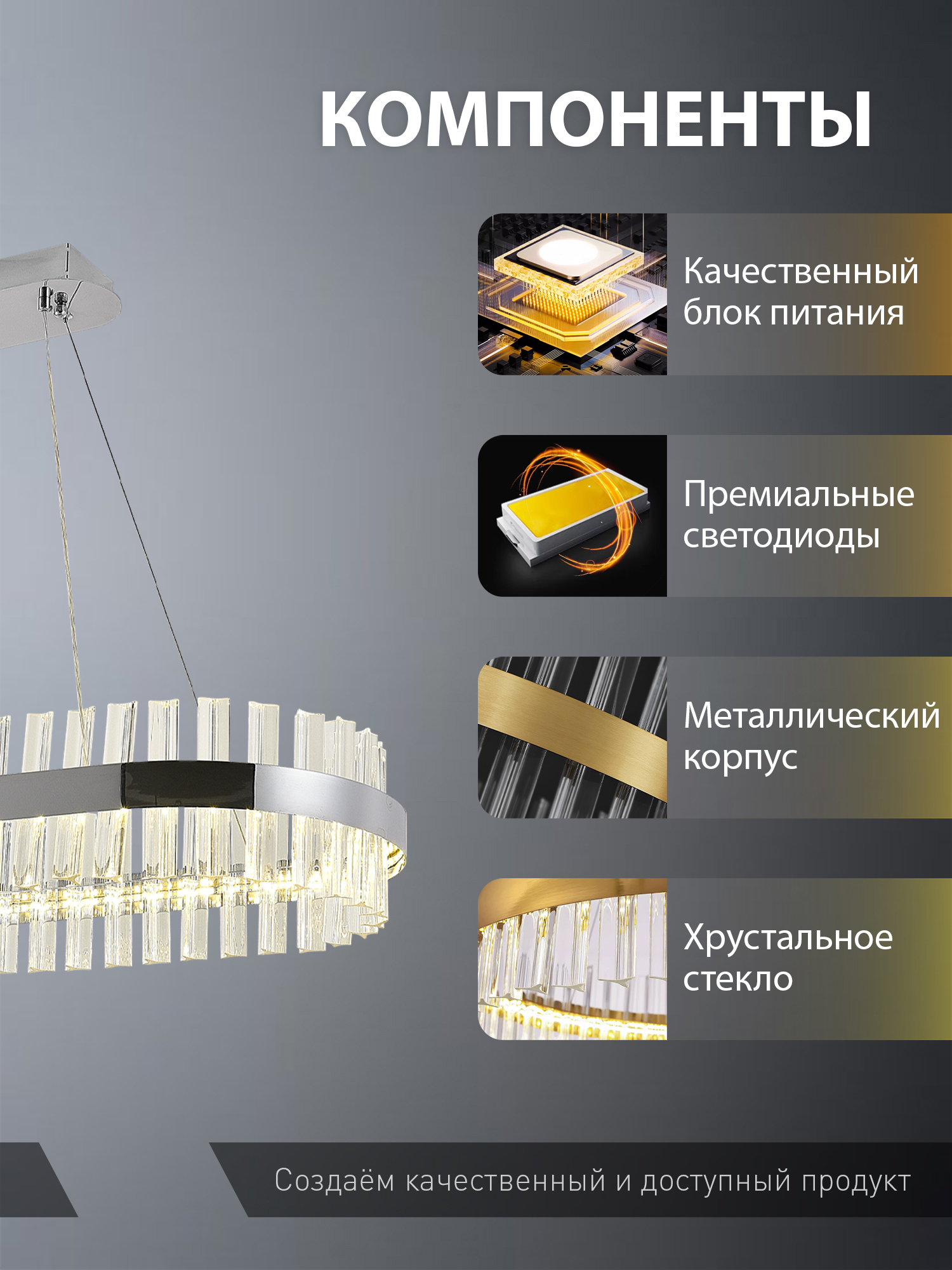 КОМПОНЕНТЫ

Качественный блок питания

Премиальные светодиоды

Металлический корпус

Хрустальное стекло

Создаём качественный и доступный продукт