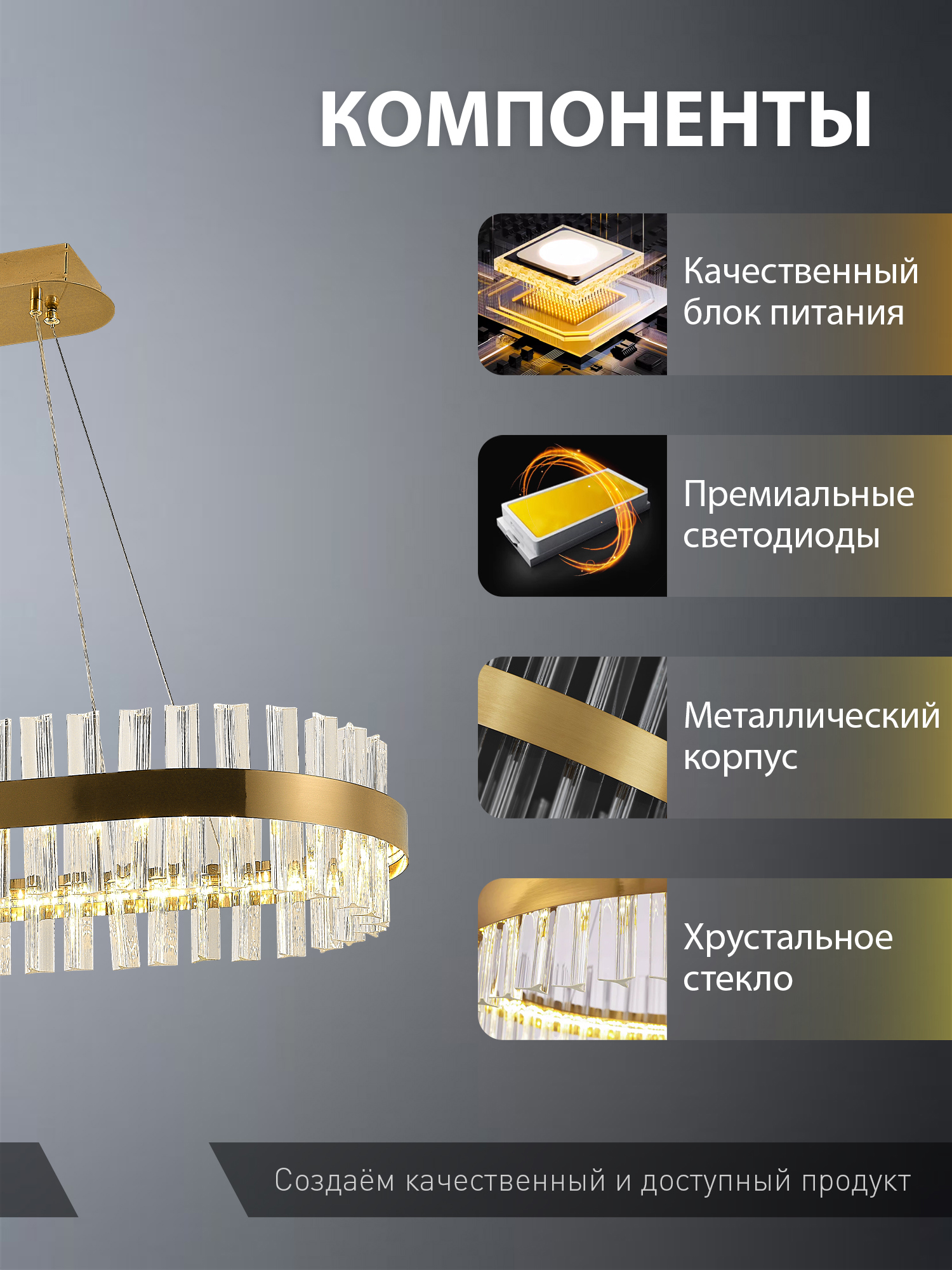 КОМПОНЕНТЫ

Качественный блок питания

Премиальные светодиоды

Металлический корпус

Хрустальное стекло

Создаём качественный и доступный продукт