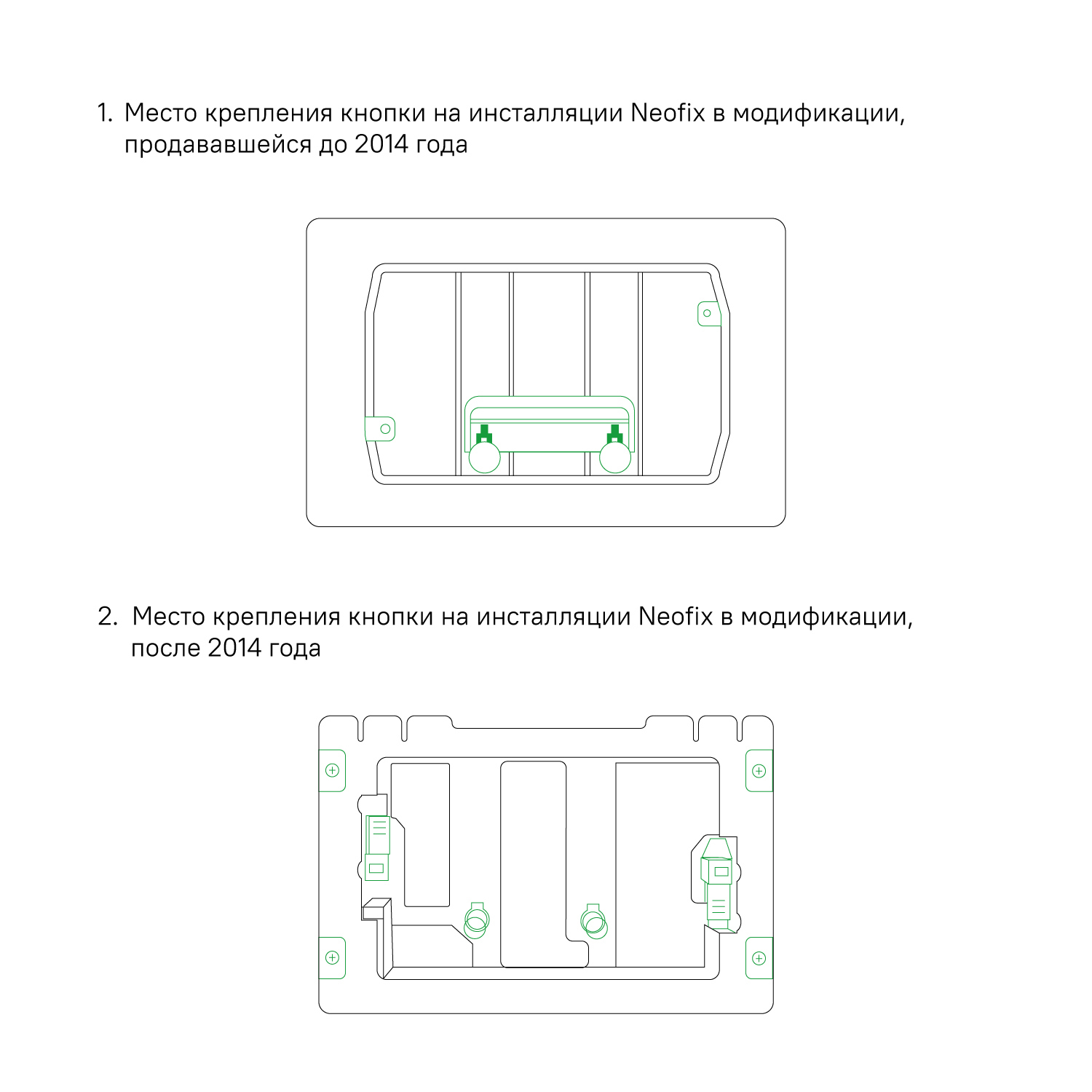 1. Место крепления кнопки на инсталляции Neofix в модификации, продававшейся до 2014 года

2. Место крепления кнопки на инсталляции Neofix в модификации, после 2014 года