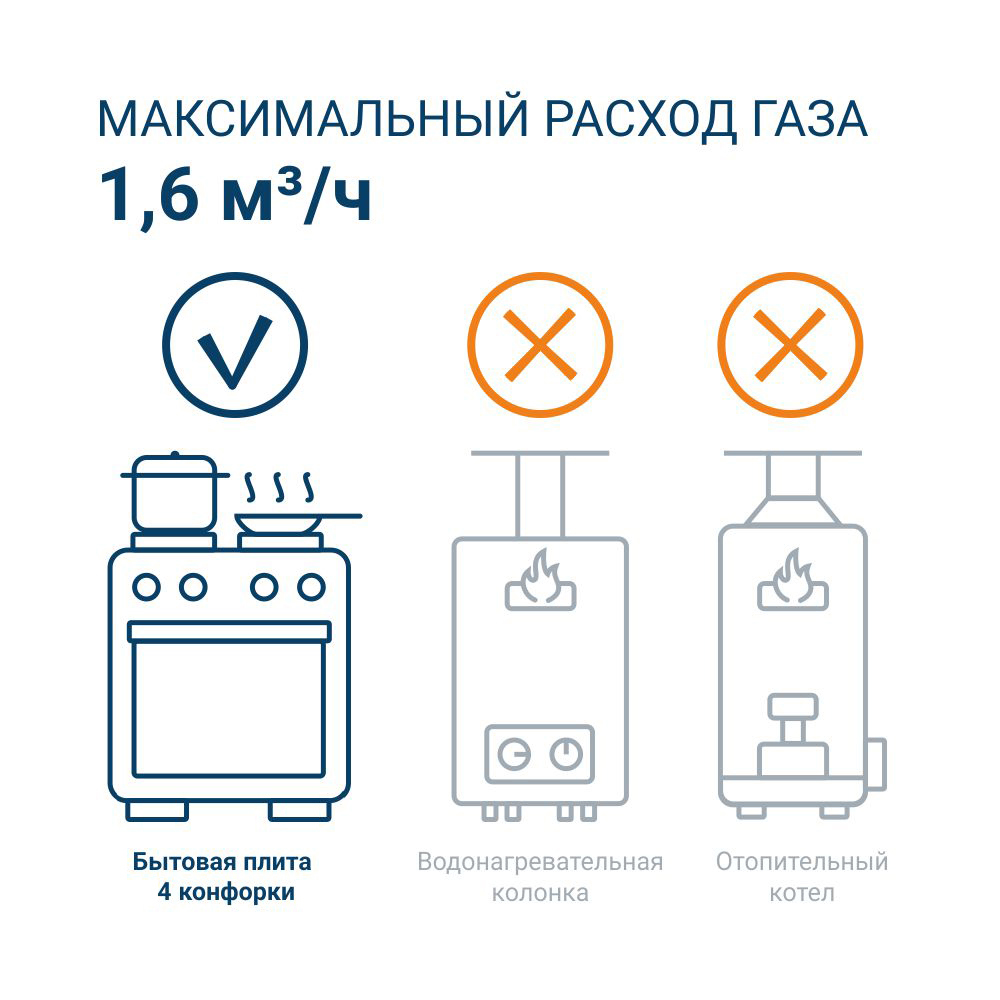 МАКСИМАЛЬНЫЙ РАСХОД ГАЗА
1,6 м³/ч

Бытовая плита 4 конфорки

Водонагревательная колонка

Отопительный котел