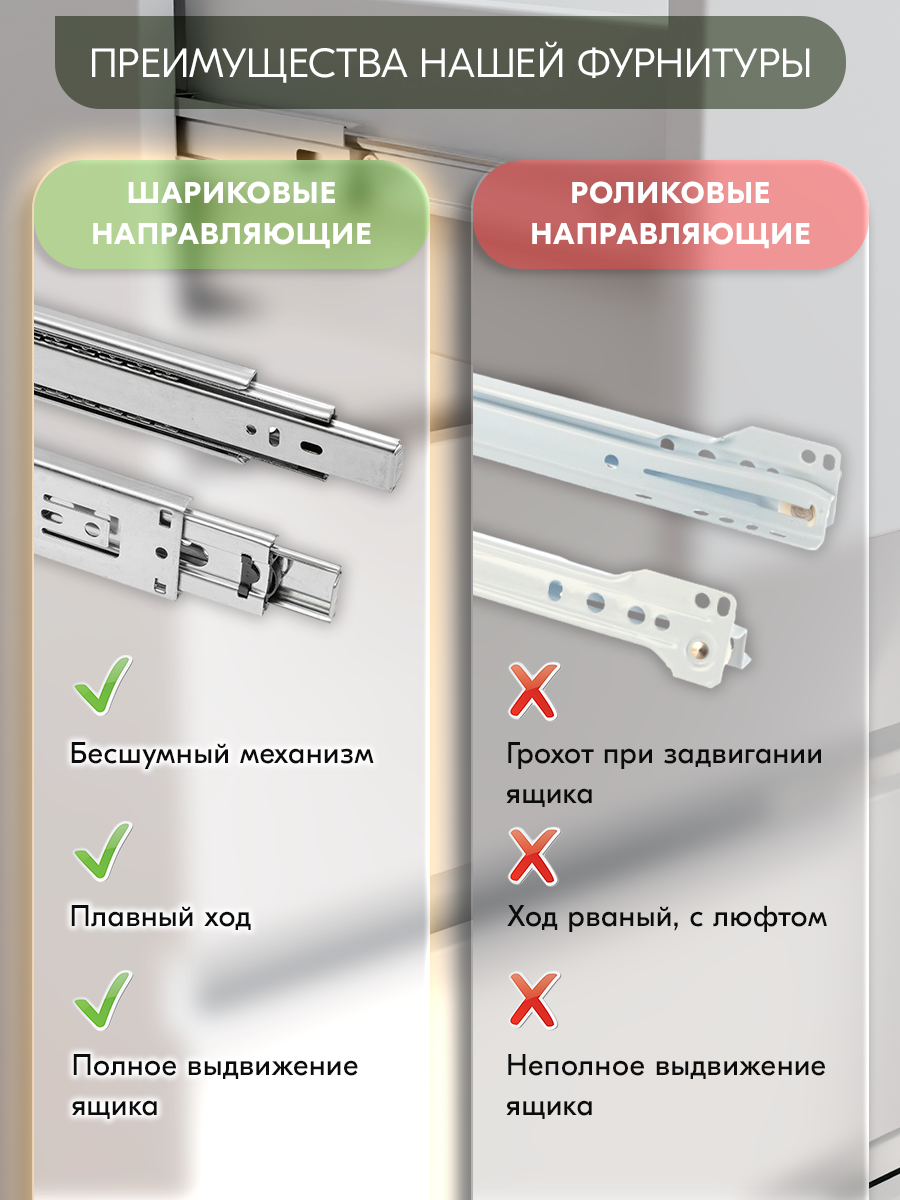 ПРЕИМУЩЕСТВА НАШЕЙ ФУРНИТУРЫ

ШАРИКОВЫЕ НАПРАВЛЯЮЩИЕ

Бесшумный механизм

Плавный ход

Полное выдвижение ящика

РОЛИКОВЫЕ НАПРАВЛЯЮЩИЕ

Грохот при задвигании ящика

Ход рваный, с люфтом

Неполное выдвижение ящика