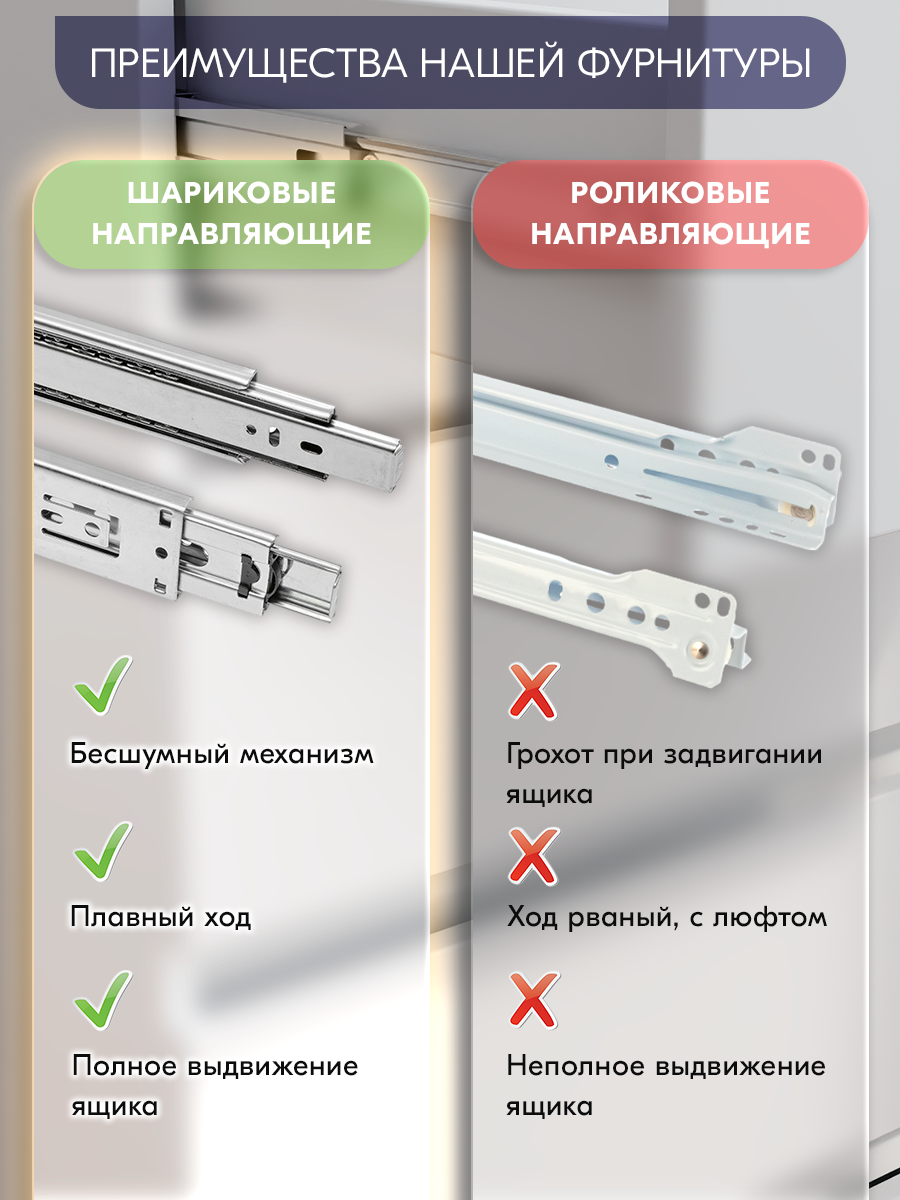 ПРЕИМУЩЕСТВА НАШЕЙ ФУРНИТУРЫ

ШАРИКОВЫЕ НАПРАВЛЯЮЩИЕ

Бесшумный механизм

Плавный ход

Полное выдвижение ящика

РОЛИКОВЫЕ НАПРАВЛЯЮЩИЕ

Грохот при задвигании ящика

Ход рваный, с люфтом

Неполное выдвижение ящика