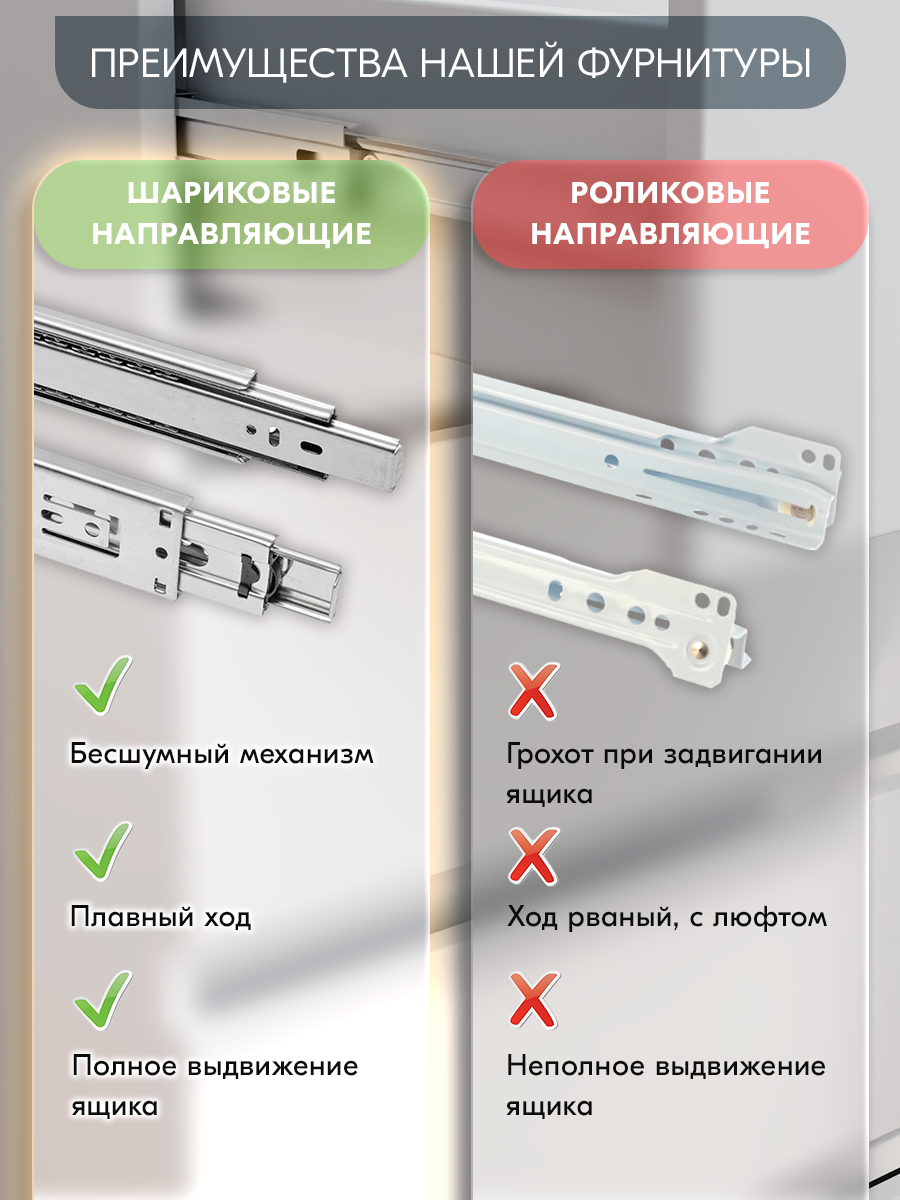 ПРЕИМУЩЕСТВА НАШЕЙ ФУРНИТУРЫ

ШАРИКОВЫЕ НАПРАВЛЯЮЩИЕ

Бесшумный механизм

Плавный ход

Полное выдвижение ящика

РОЛИКОВЫЕ НАПРАВЛЯЮЩИЕ

Грохот при задвигании ящика

Ход рваный, с люфтом

Неполное выдвижение ящика