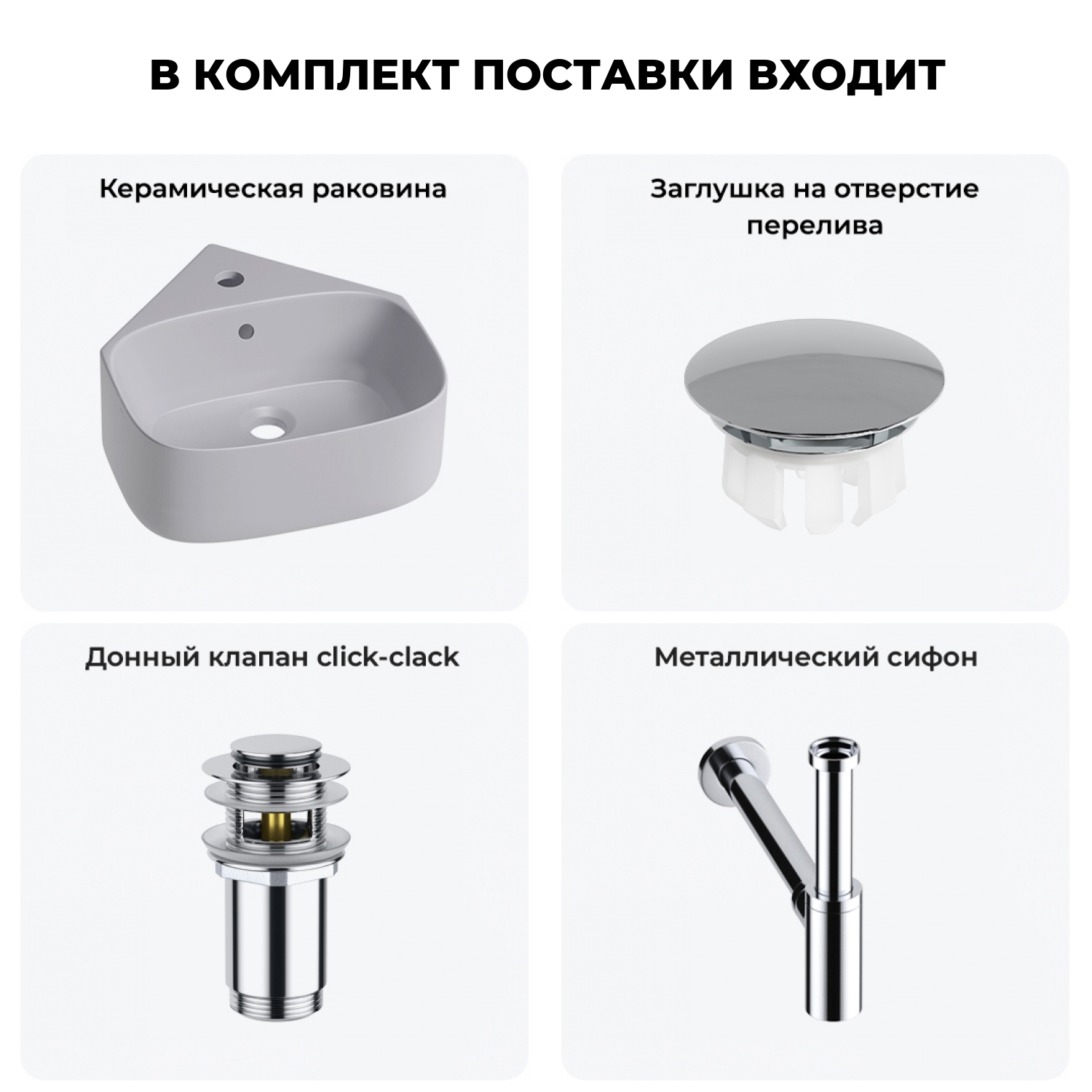 В КОМПЛЕКТ ПОСТАВКИ ВХОДИТ

Керамическая раковина

Заглушка на отверстие перелива

Донный клапан click-clack

Металлический сифон