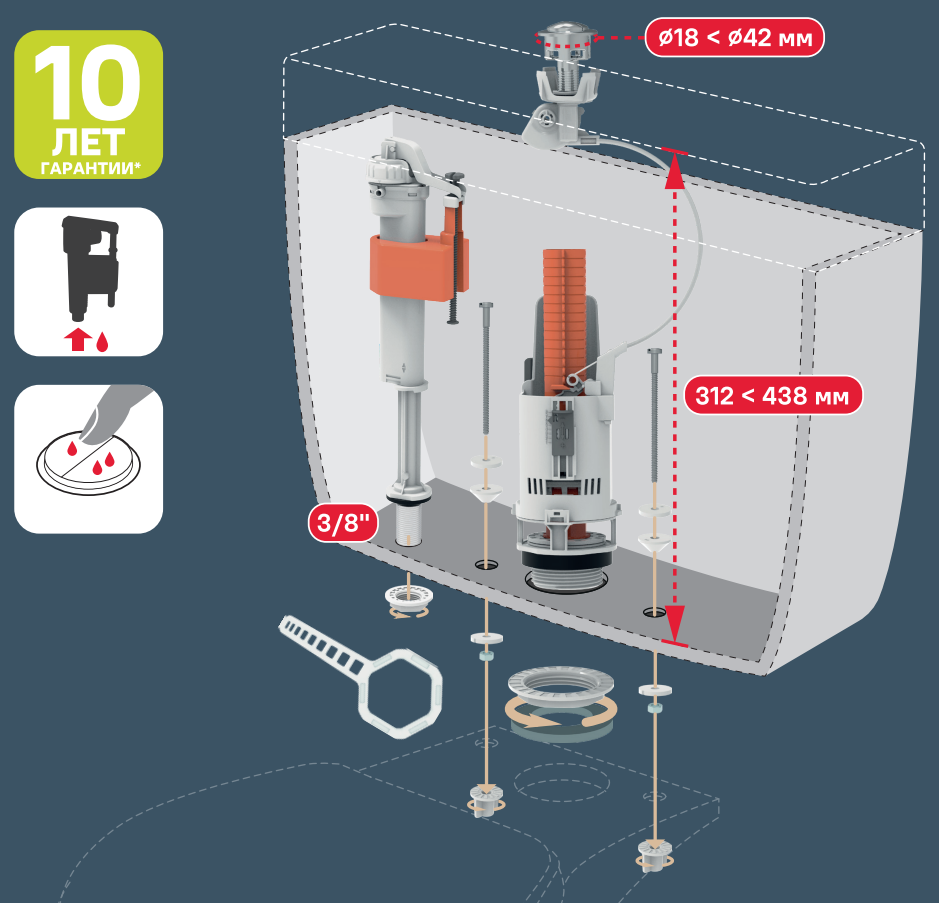 10
ЛЕТ
ГАРАНТИИ*

ø18 < ø42 мм

312 < 438 мм

3/8"