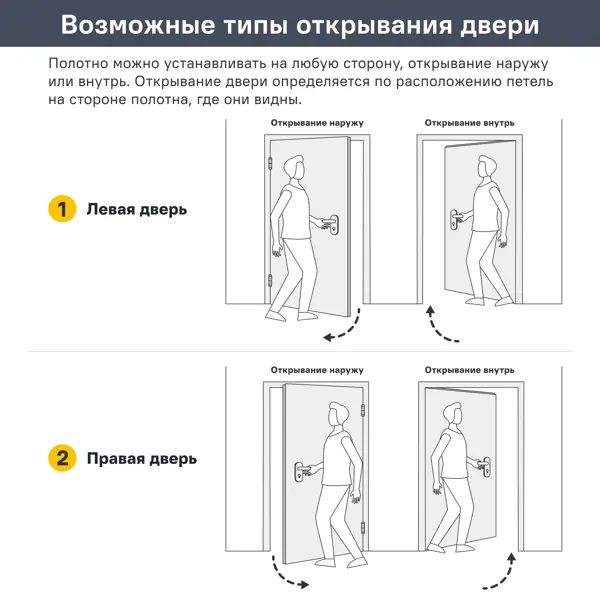 Возможные типы открывания двери

Полотно можно устанавливать на любую сторону, открывание наружу или внутрь. Открывание двери определяется по расположению петель на стороне полотна, где они видны.

Открывание наружу

Открывание внутрь

1 Левая дверь

Открывание наружу

Открывание внутрь

2 Правая дверь