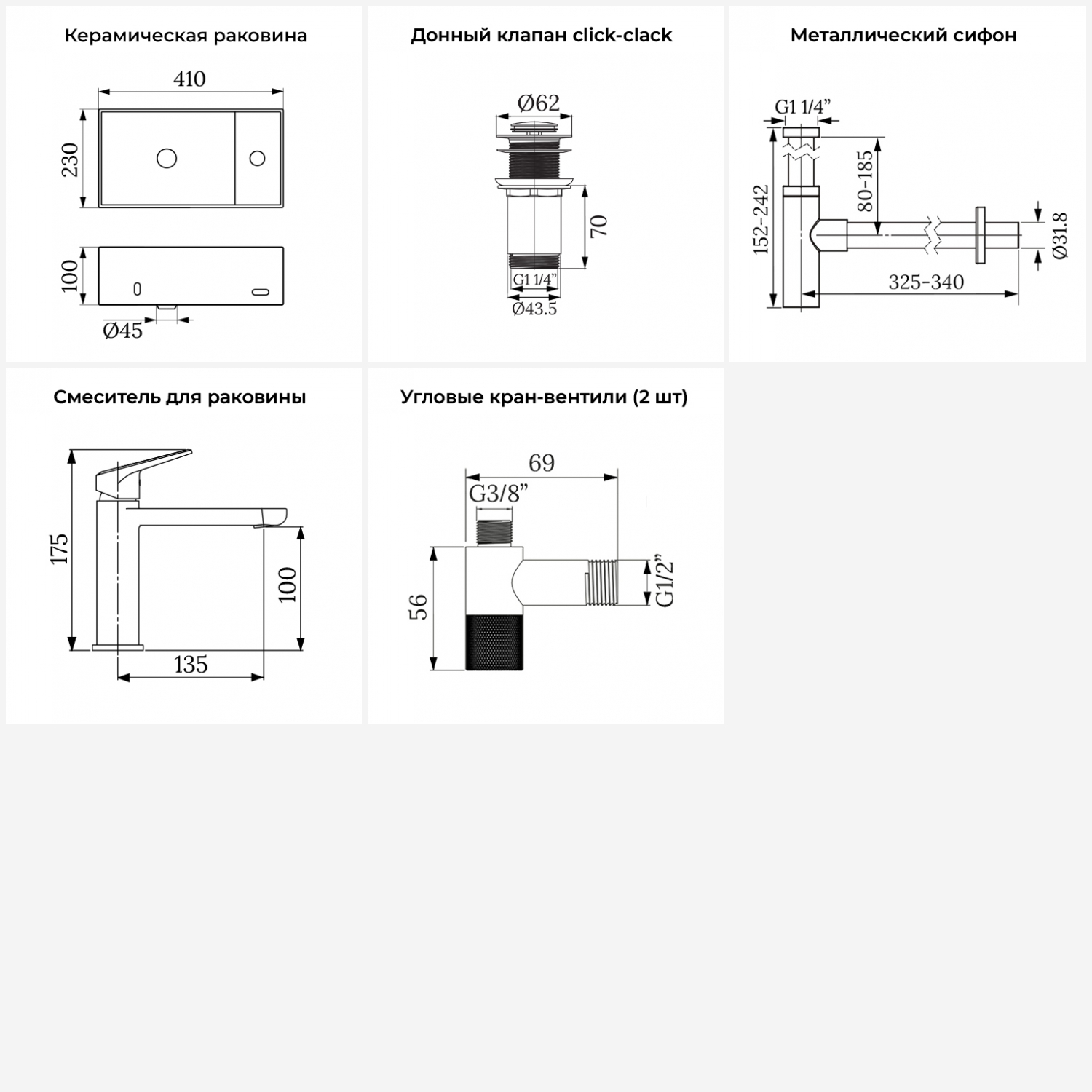 Керамическая раковина

410

230

100

Ø45

Донный клапан click-clack

Ø62

70

G1 1/4"

Ø43.5

Металлический сифон

G1 1/4"

152-242

80-185

Ø31.8

325-340

Смеситель для раковины

175

100

135

Угловые кран-вентили (2 шт)

69

G3/8"

56

G1/2"