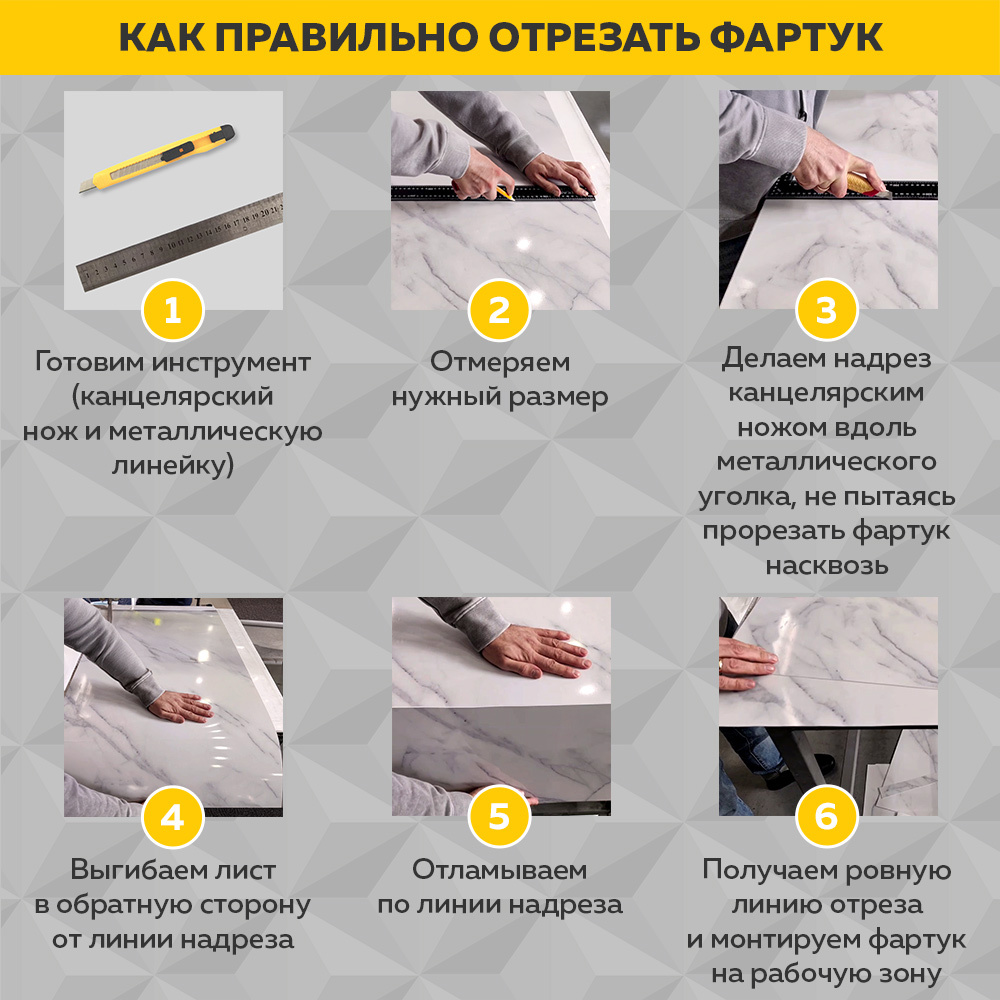 КАК ПРАВИЛЬНО ОТРЕЗАТЬ ФАРТУК

1
Готовим инструмент (канцелярский нож и металлическую линейку)

2
Отмеряем нужный размер

3
Делаем надрез канцелярским ножом вдоль металлического уголка, не пытаясь прорезать фартук насквозь

4
Выгибаем лист в обратную сторону от линии надреза

5
Отламываем по линии надреза

6
Получаем ровную линию отреза и монтируем фартук на рабочую зону