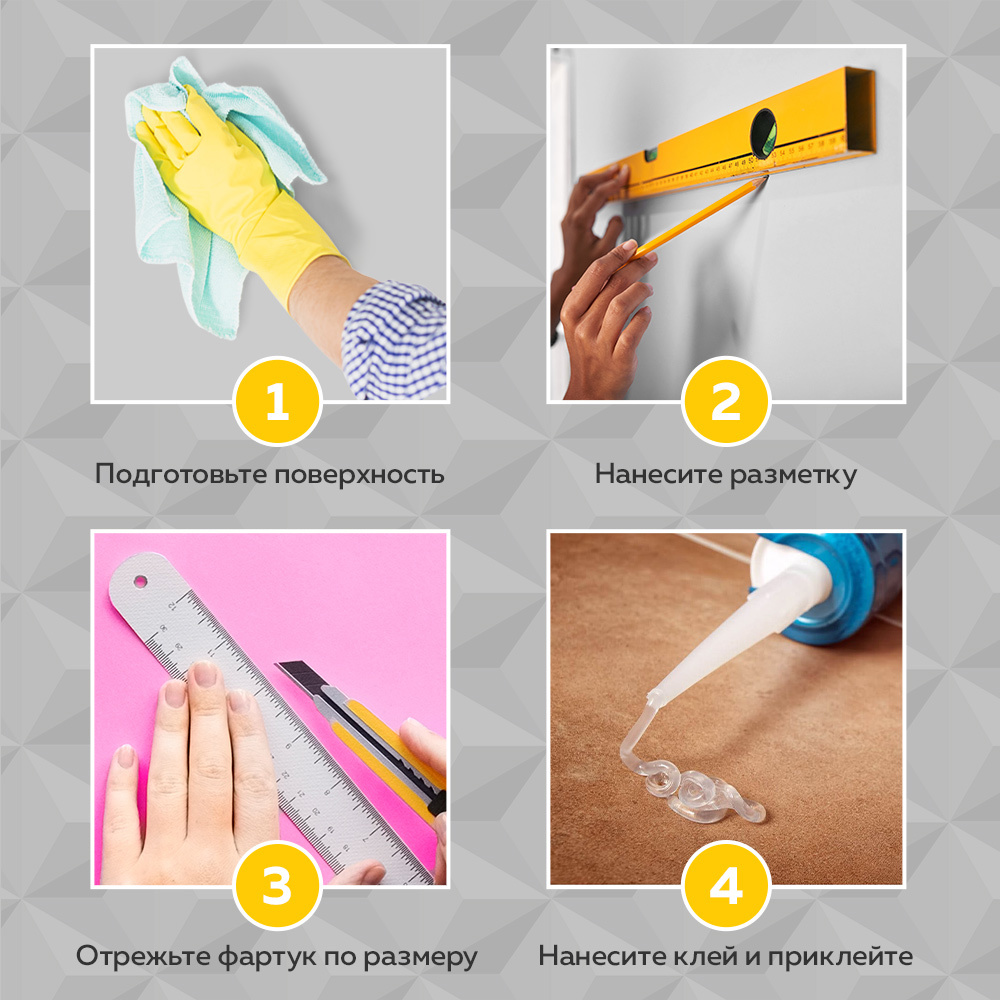 1

Подготовьте поверхность

2

Нанесите разметку

3

Отрежьте фартук по размеру

4

Нанесите клей и приклейте