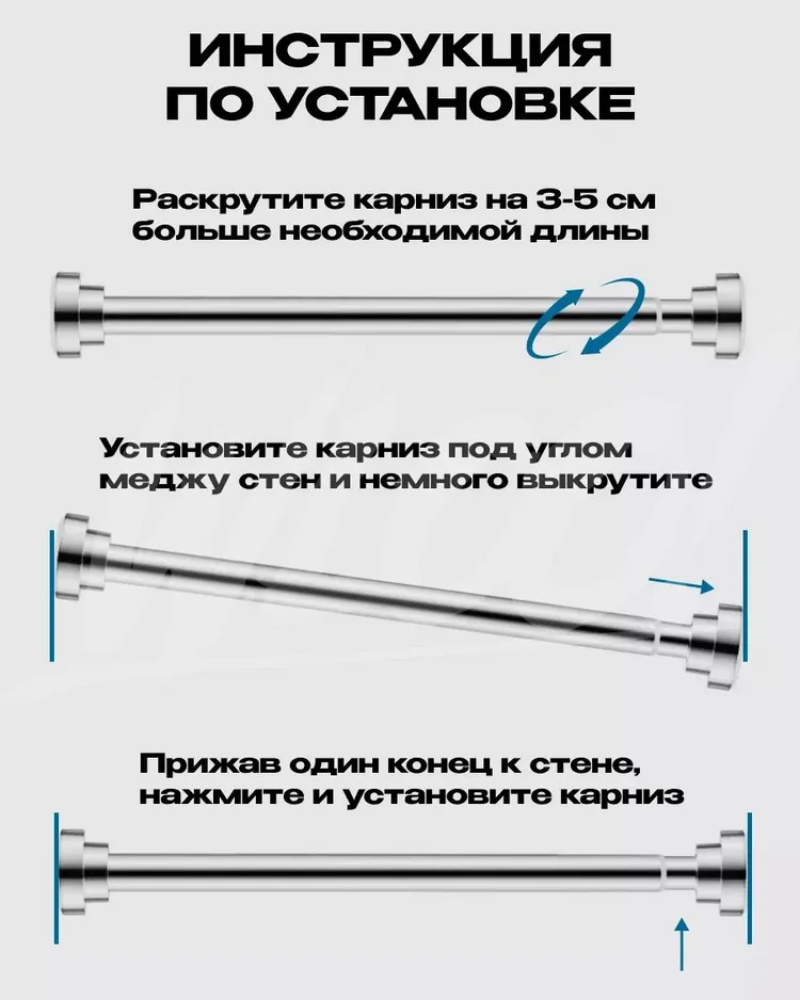 ИНСТРУКЦИЯ ПО УСТАНОВКЕ

Раскрутите карниз на 3-5 см больше необходимой длины

Установите карниз под углом меджу стен и немного выкрутите

Прижав один конец к стене, нажмите и установите карниз