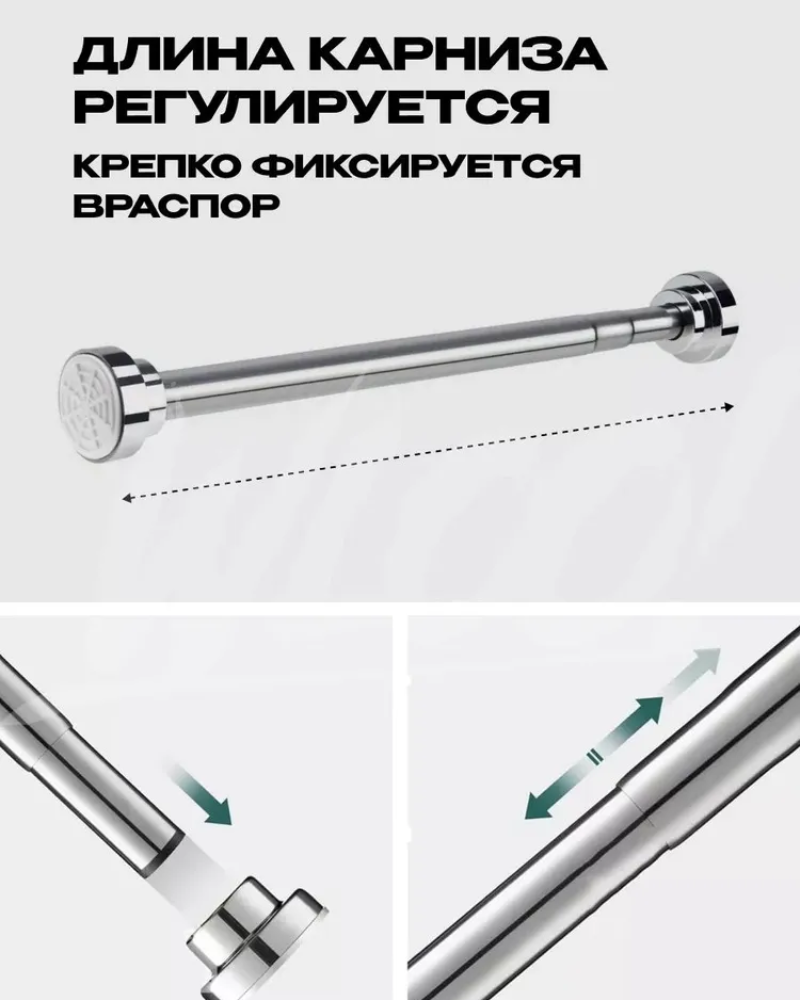 ДЛИНА КАРНИЗА РЕГУЛИРУЕТСЯ

КРЕПКО ФИКСИРУЕТСЯ ВРАСПОР